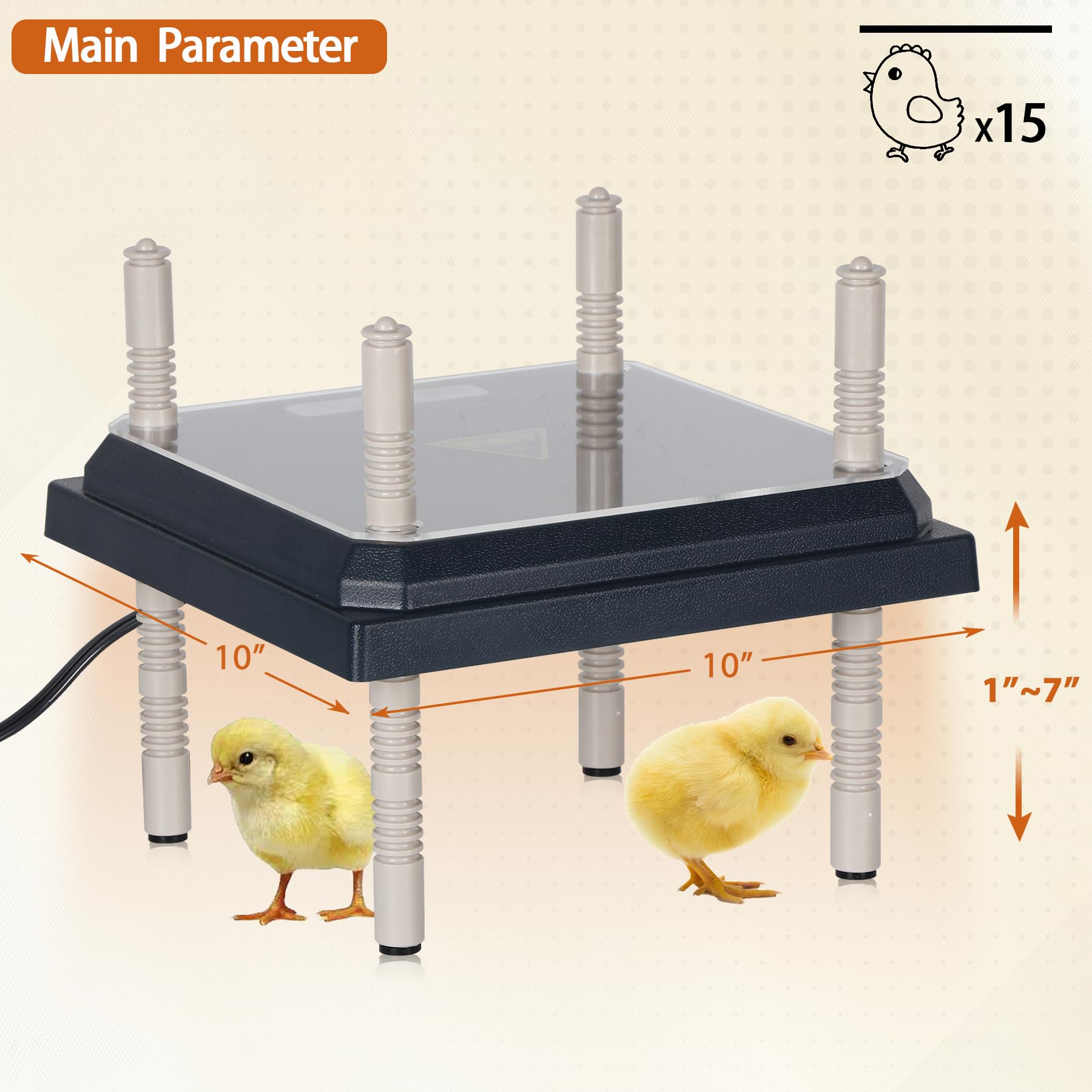 Main Parameter

x15

10″

10″

1″~7″