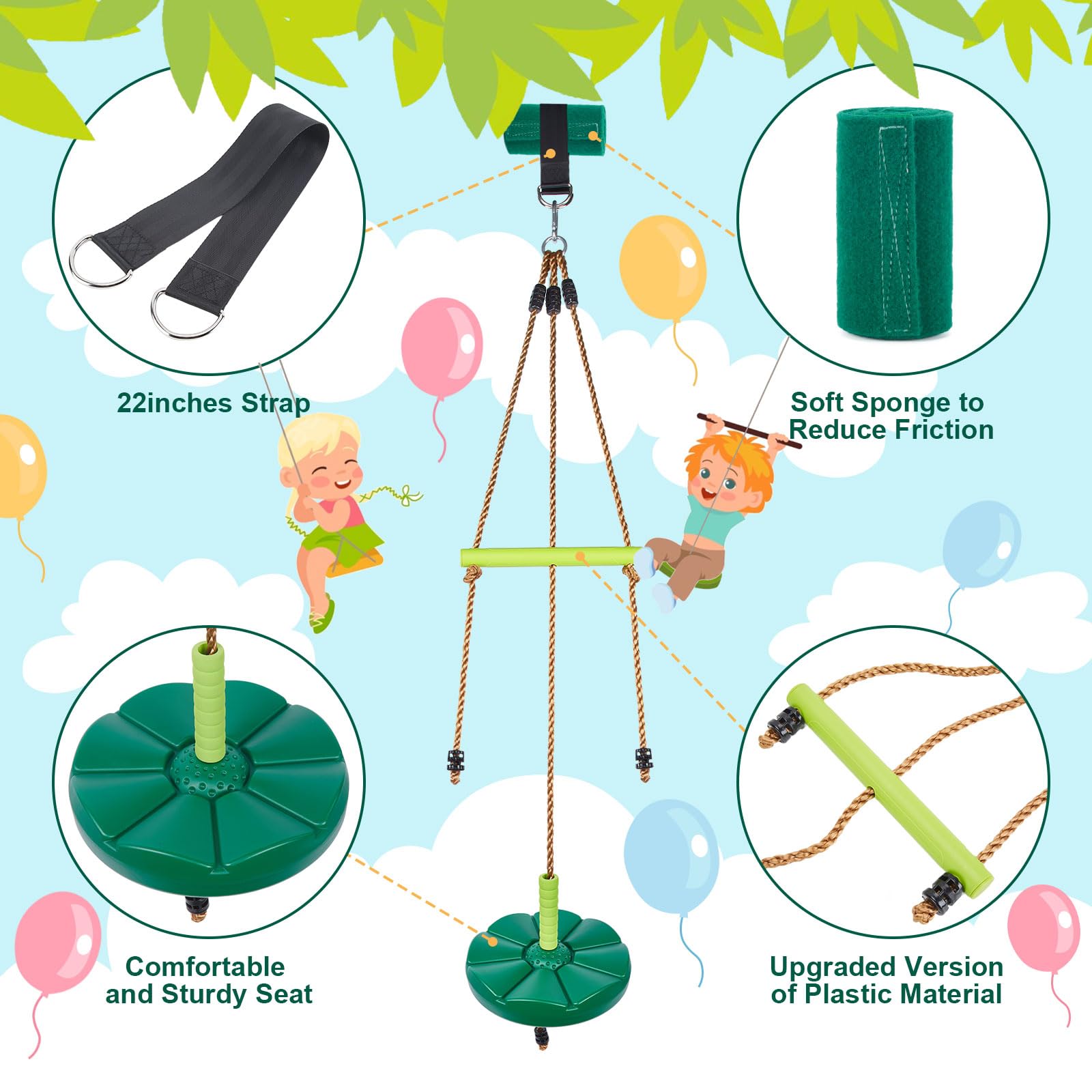 22inches Strap

Soft Sponge to Reduce Friction

Comfortable and Sturdy Seat

Upgraded Version of Plastic Material