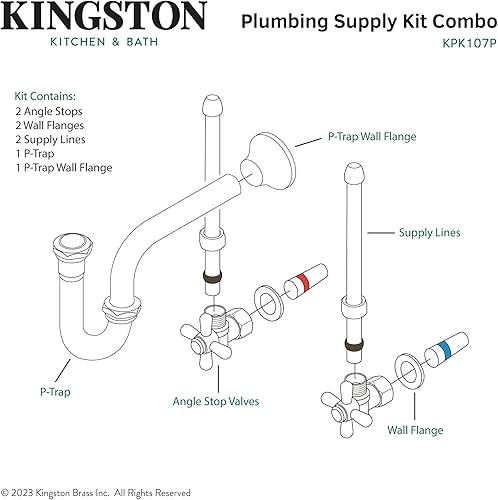 KINGSTON
KITCHEN & BATH

Plumbing Supply Kit Combo
KPK107P

Kit Contains:
2 Angle Stops
2 Wall Flanges
2 Supply Lines
1 P-Trap
1 P-Trap Wall Flange

P-Trap Wall Flange

Supply Lines

P-Trap

Angle Stop Valves

Wall Flange

© 2023 Kingston Brass Inc. All Rights Reserved