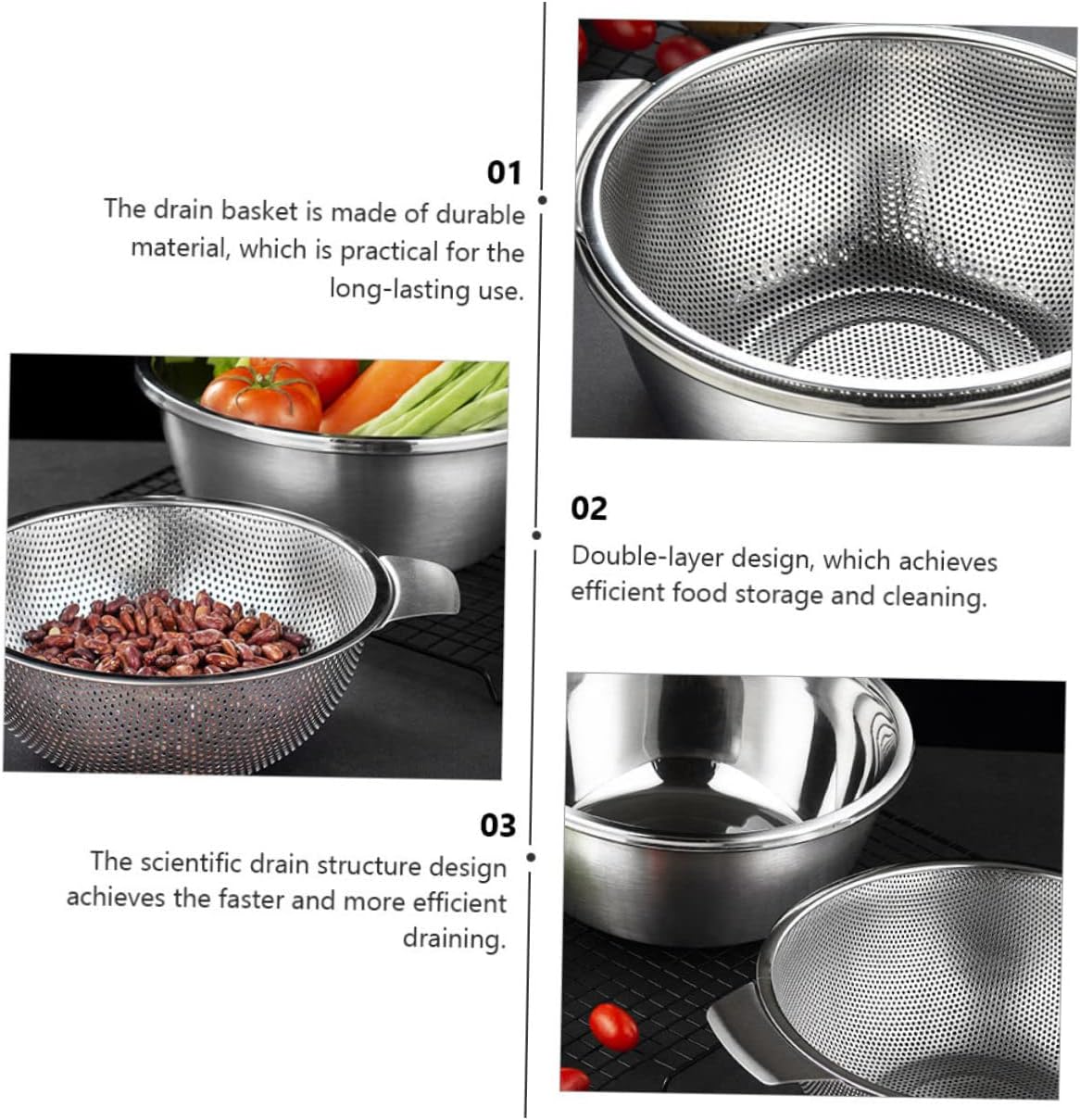 01
The drain basket is made of durable material, which is practical for the long-lasting use.

02
Double-layer design, which achieves efficient food storage and cleaning.

03
The scientific drain structure design achieves the faster and more efficient draining.