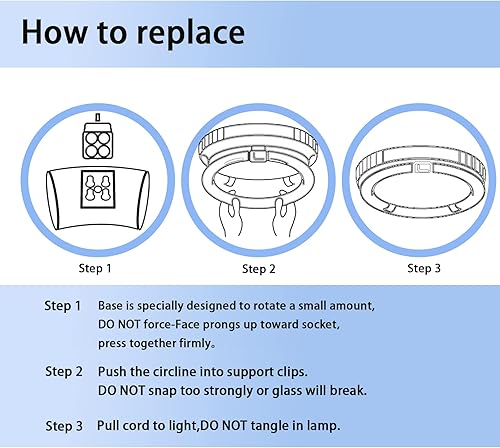 How to replace

Step 1

Step 2

Step 3

Step 1 Base is specially designed to rotate a small amount, DO NOT force-Face prongs up toward socket, press together firmly。

Step 2 Push the circline into support clips. DO NOT snap too strongly or glass will break.

Step 3 Pull cord to light,DO NOT tangle in lamp.