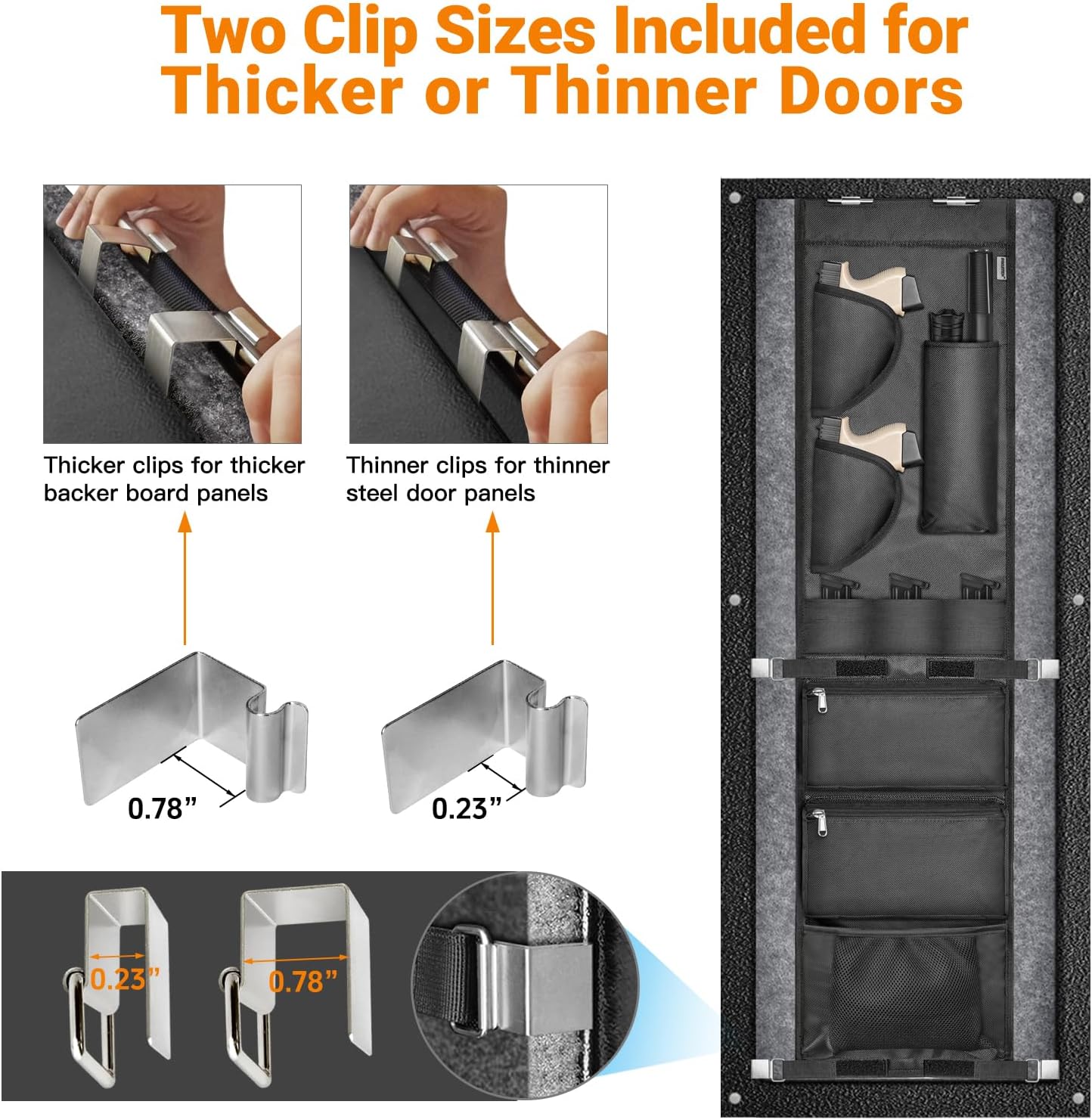 Two Clip Sizes Included for Thicker or Thinner Doors

Thicker clips for thicker backer board panels

Thinner clips for thinner steel door panels

0.78”

0.23”

0.23”

0.78”