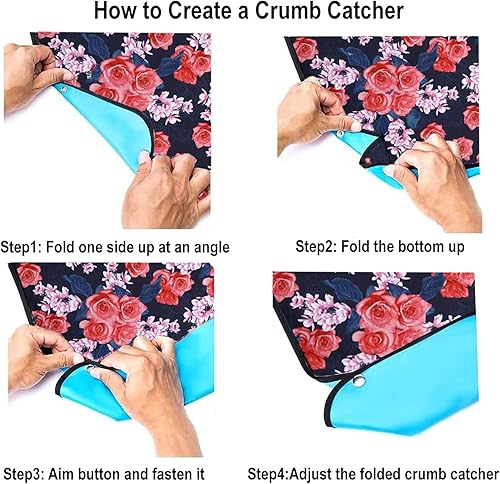 How to Create a Crumb Catcher

Step1: Fold one side up at an angle

Step2: Fold the bottom up

Step3: Aim button and fasten it

Step4:Adjust the folded crumb catcher