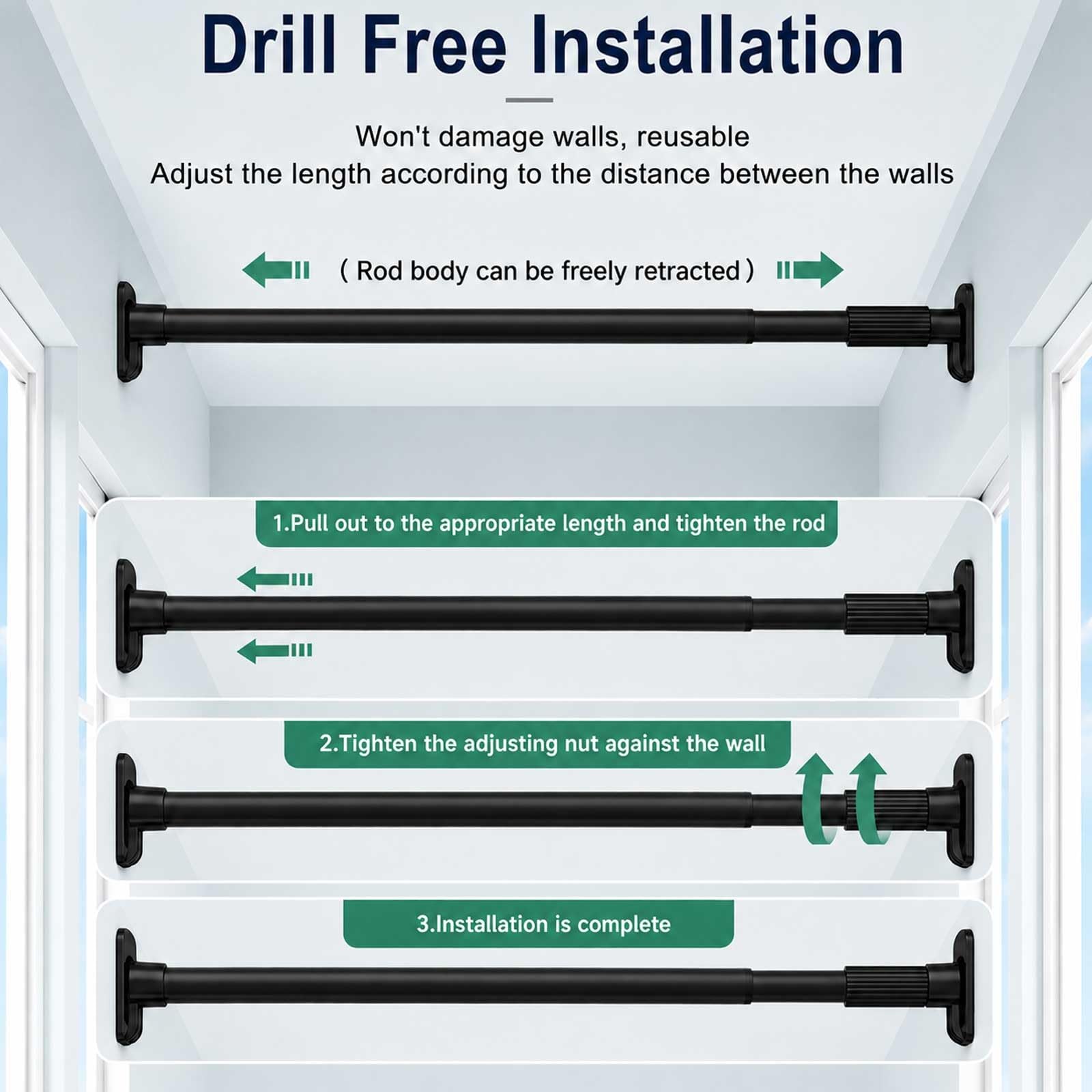 Drill Free Installation

Won't damage walls, reusable
Adjust the length according to the distance between the walls

( Rod body can be freely retracted )

1.Pull out to the appropriate length and tighten the rod

2.Tighten the adjusting nut against the wall

3.Installation is complete