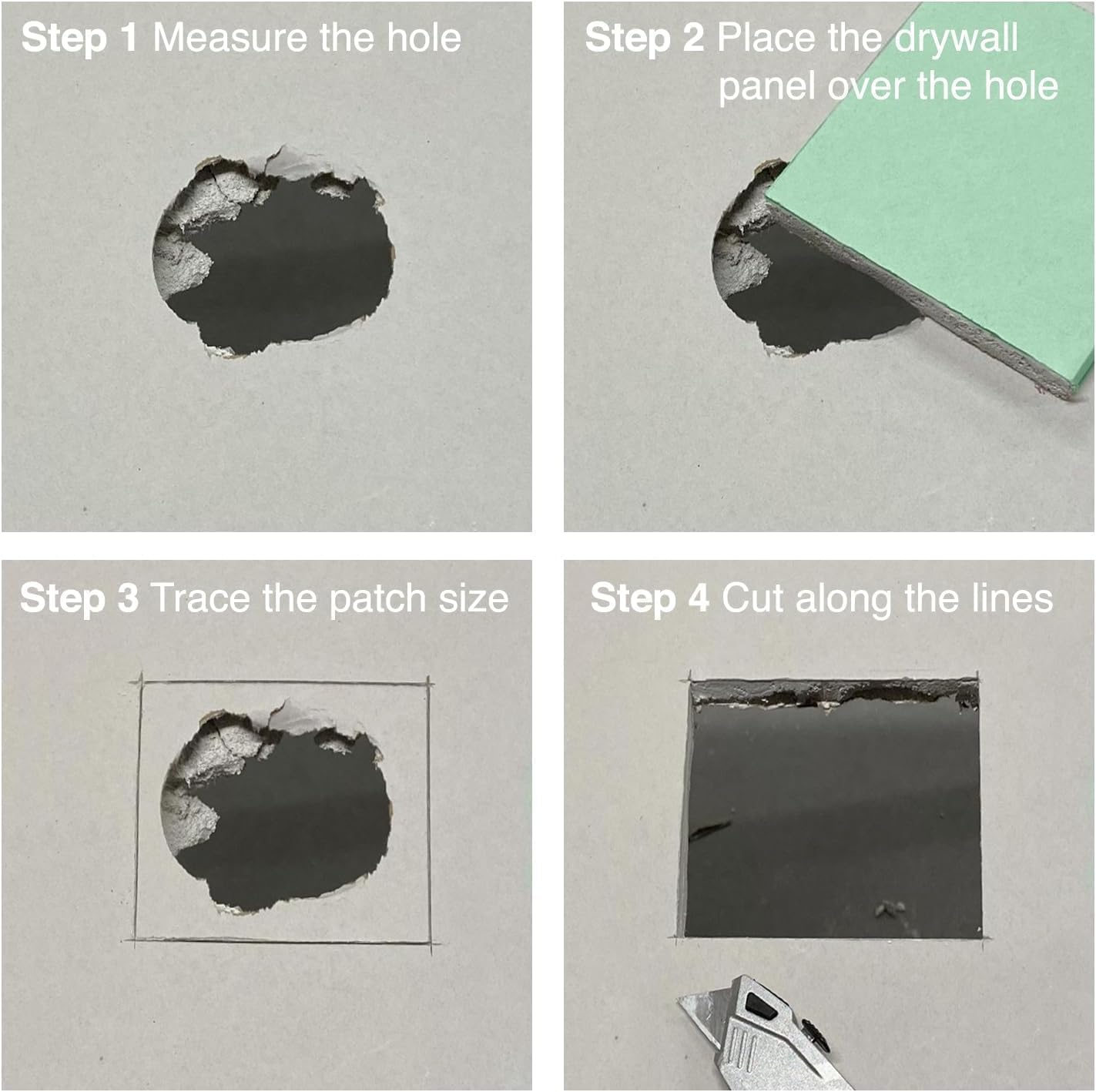 Step 1 Measure the hole

Step 2 Place the drywall panel over the hole

Step 3 Trace the patch size

Step 4 Cut along the lines