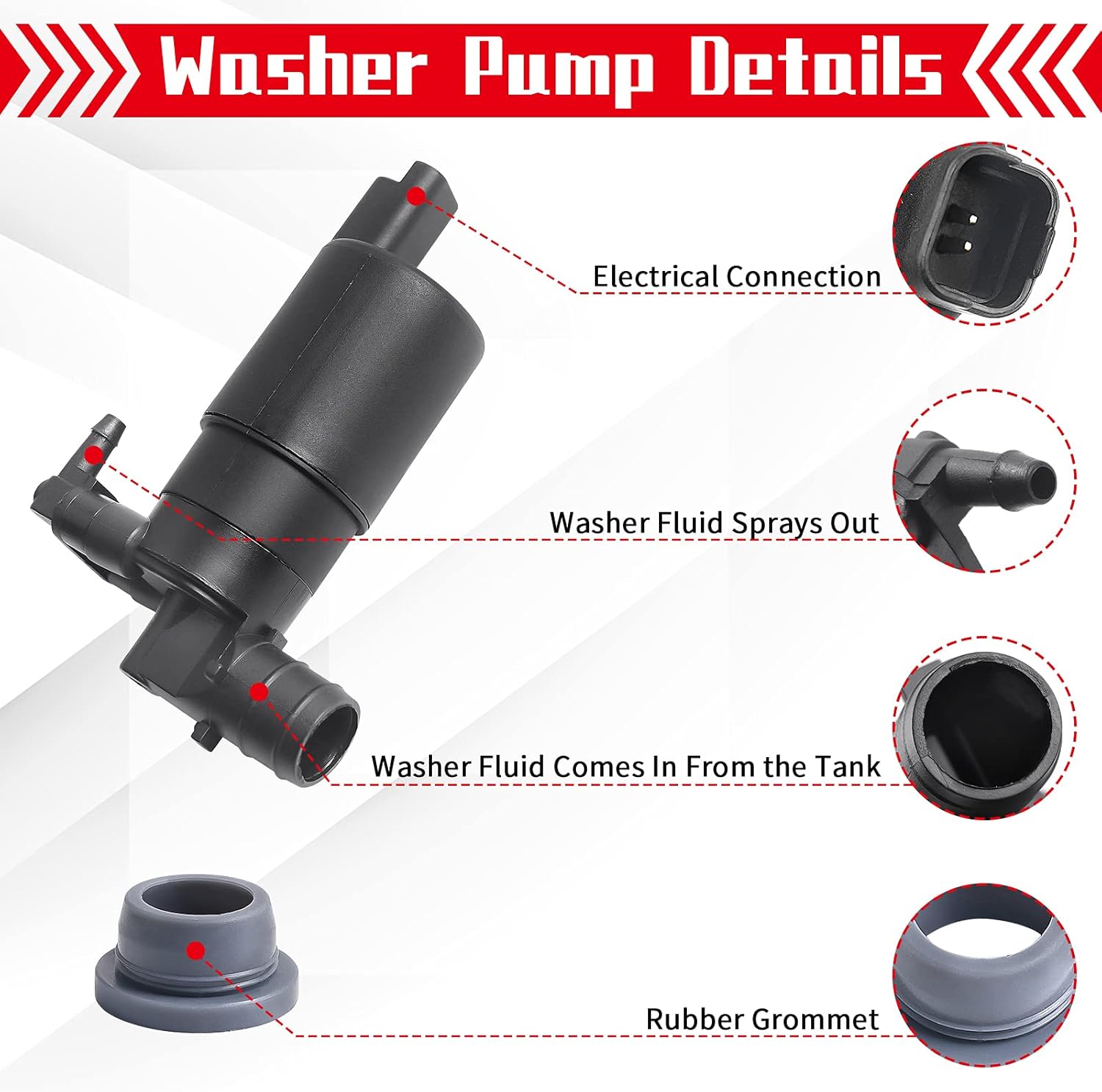 Washer Pump Details

Electrical Connection

Washer Fluid Sprays Out

Washer Fluid Comes In From the Tank

Rubber Grommet