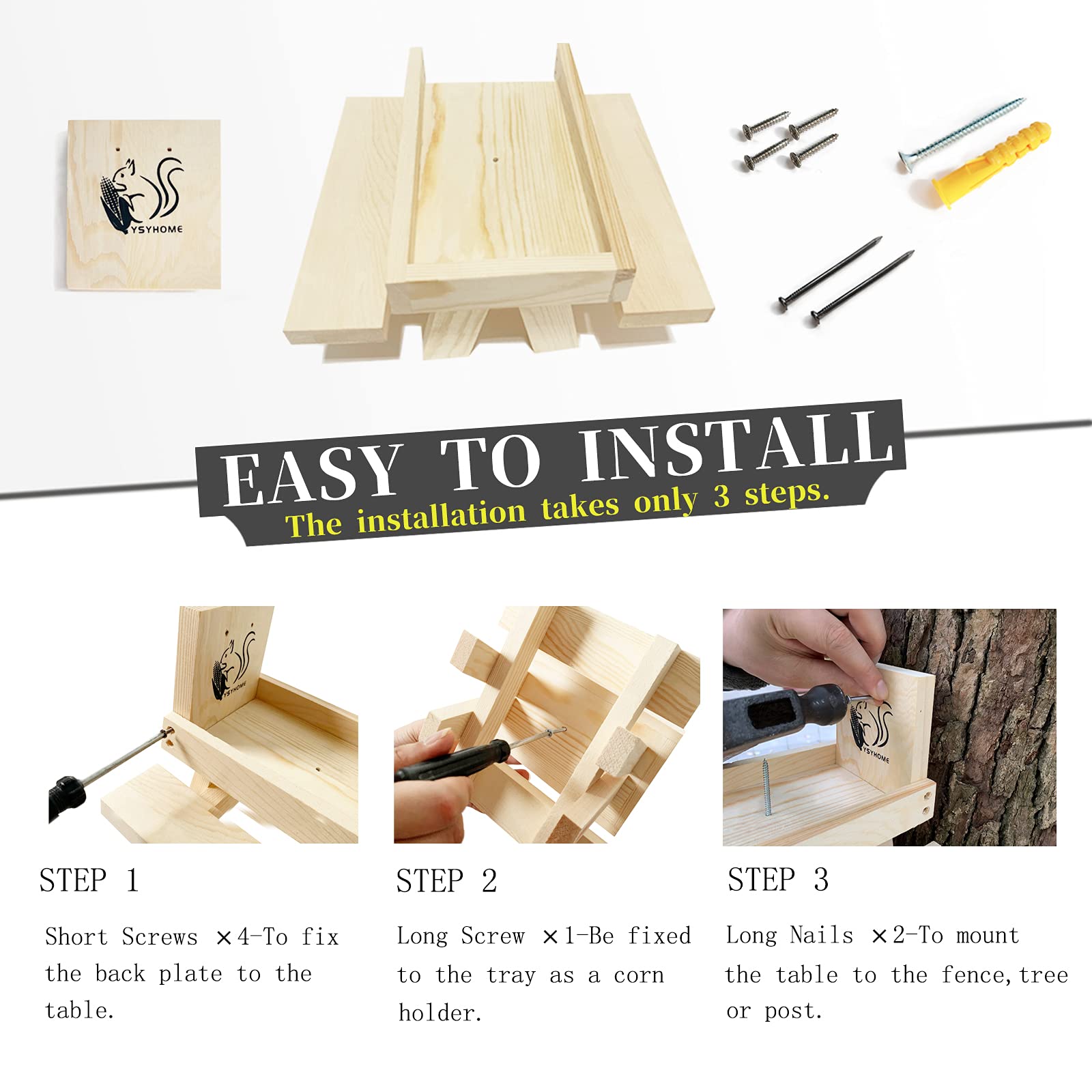 YSYHOME

EASY TO INSTALL
The installation takes only 3 steps.

YSYHOME

YSYHOME

STEP 1

Short Screws ×4-To fix the back plate to the table.

STEP 2

Long Screw ×1-Be fixed to the tray as a corn holder.

STEP 3

Long Nails ×2-To mount the table to the fence,tree or post.