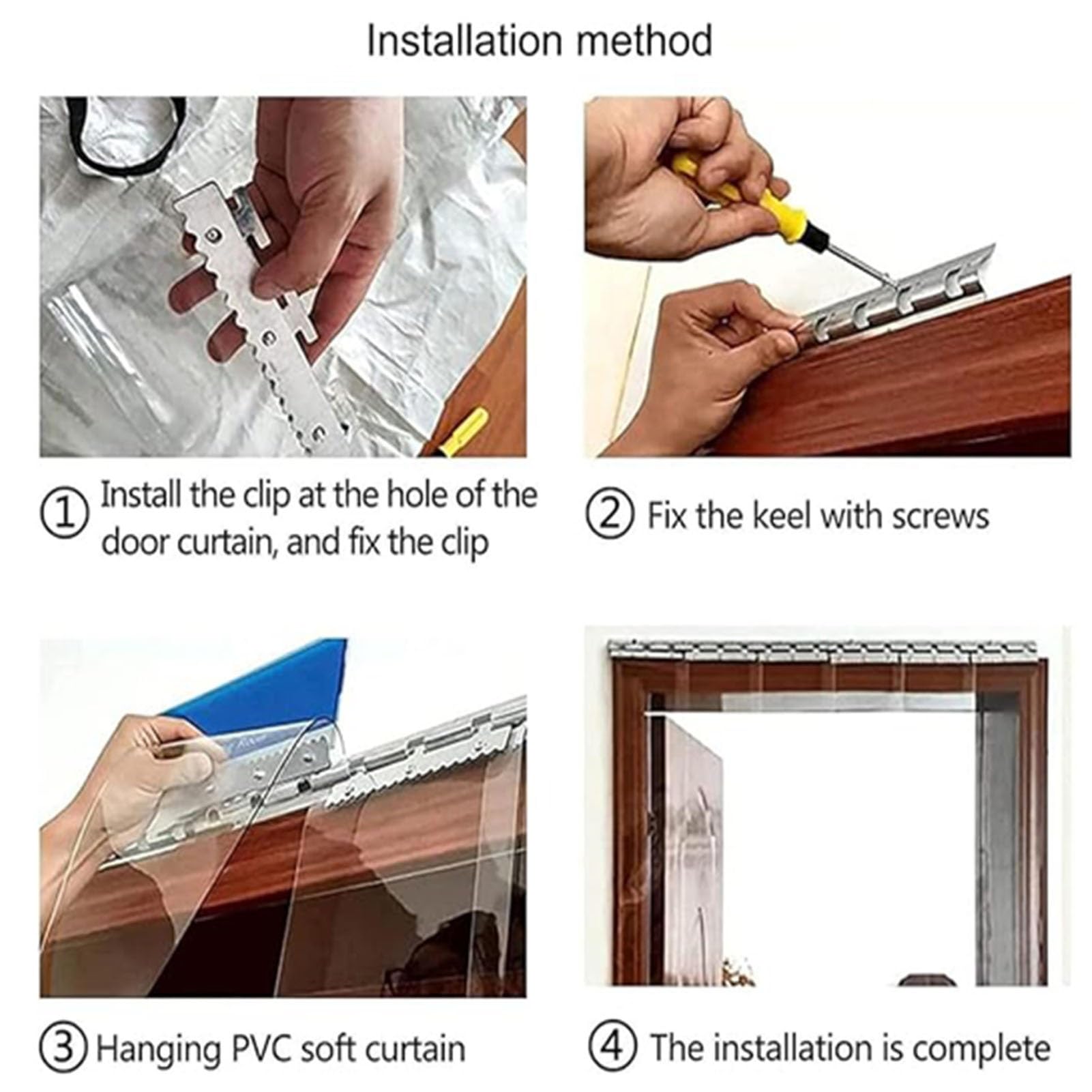 Installation method

① Install the clip at the hole of the door curtain, and fix the clip

② Fix the keel with screws

③ Hanging PVC soft curtain

④ The installation is complete