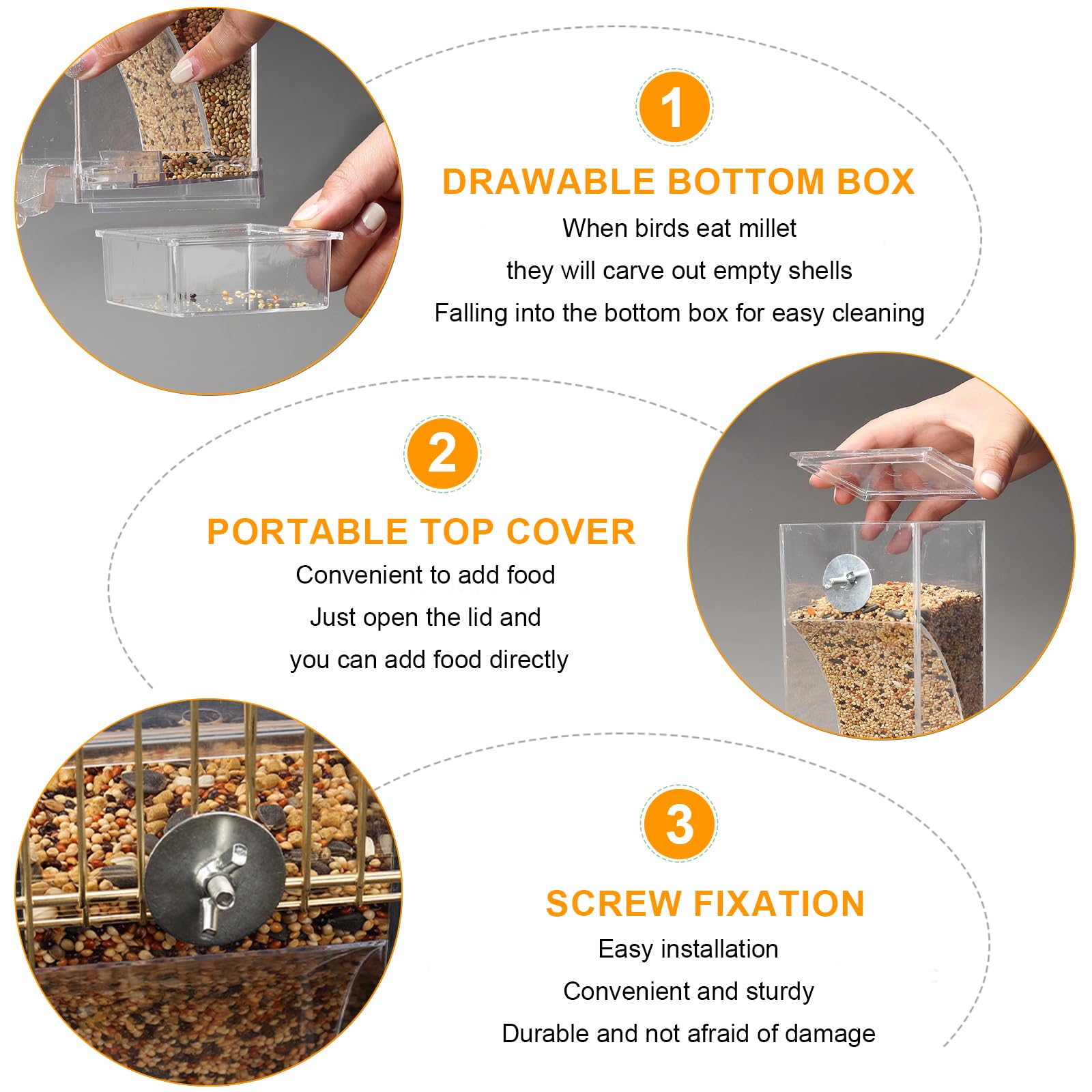 1

DRAWABLE BOTTOM BOX

When birds eat millet
they will carve out empty shells
Falling into the bottom box for easy cleaning

2

PORTABLE TOP COVER

Convenient to add food
Just open the lid and
you can add food directly

3

SCREW FIXATION

Easy installation
Convenient and sturdy
Durable and not afraid of damage