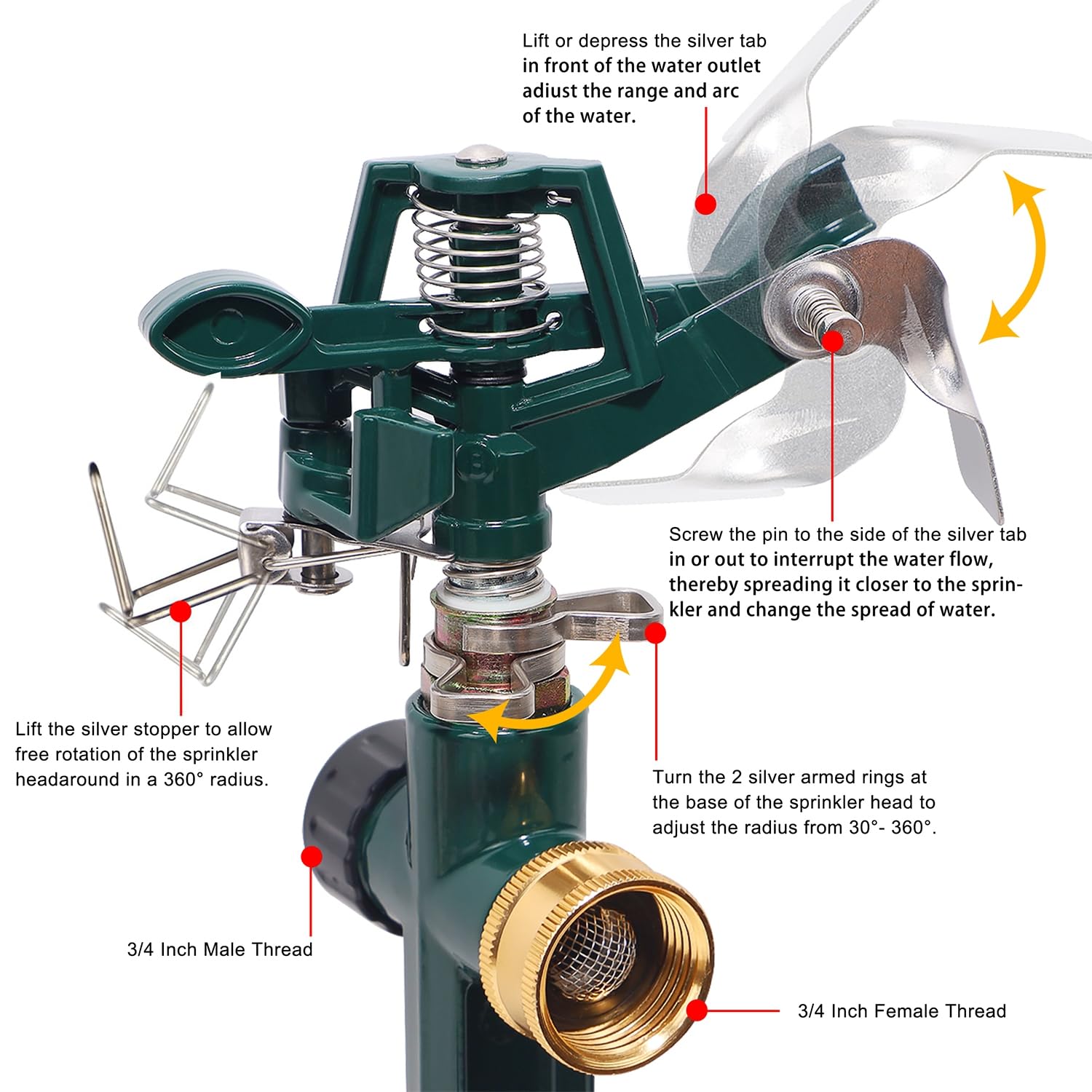 Lift or depress the silver tab in front of the water outlet adiust the range and arc of the water.

Screw the pin to the side of the silver tab in or out to interrupt the water flow, thereby spreading it closer to the sprinkler and change the spread of water.

Lift the silver stopper to allow free rotation of the sprinkler headaround in a 360° radius.

Turn the 2 silver armed rings at the base of the sprinkler head to adjust the radius from 30°- 360°.

3/4 Inch Male Thread

3/4 Inch Female Thread