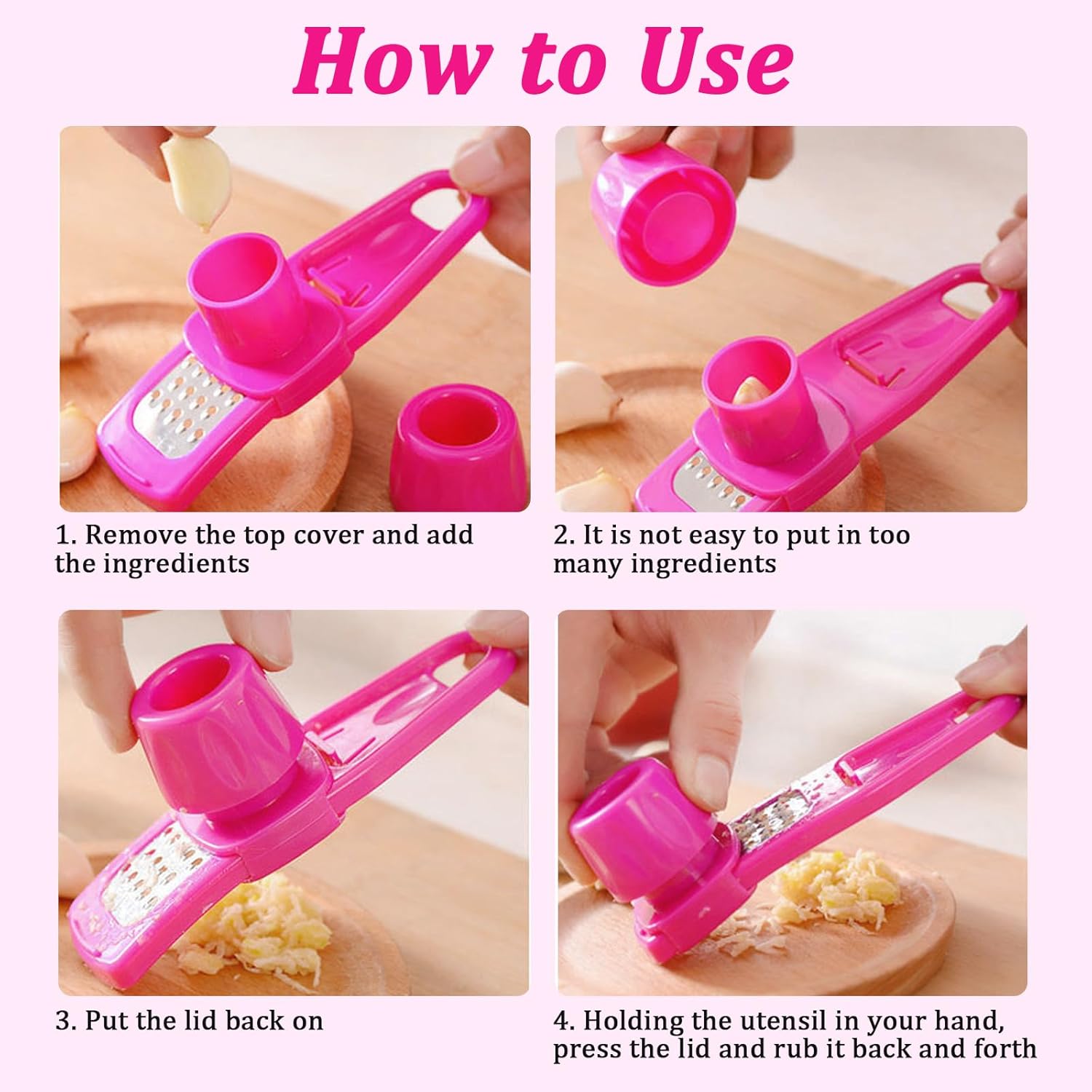 How to Use

1. Remove the top cover and add the ingredients

2. It is not easy to put in too many ingredients

3. Put the lid back on

4. Holding the utensil in your hand, press the lid and rub it back and forth