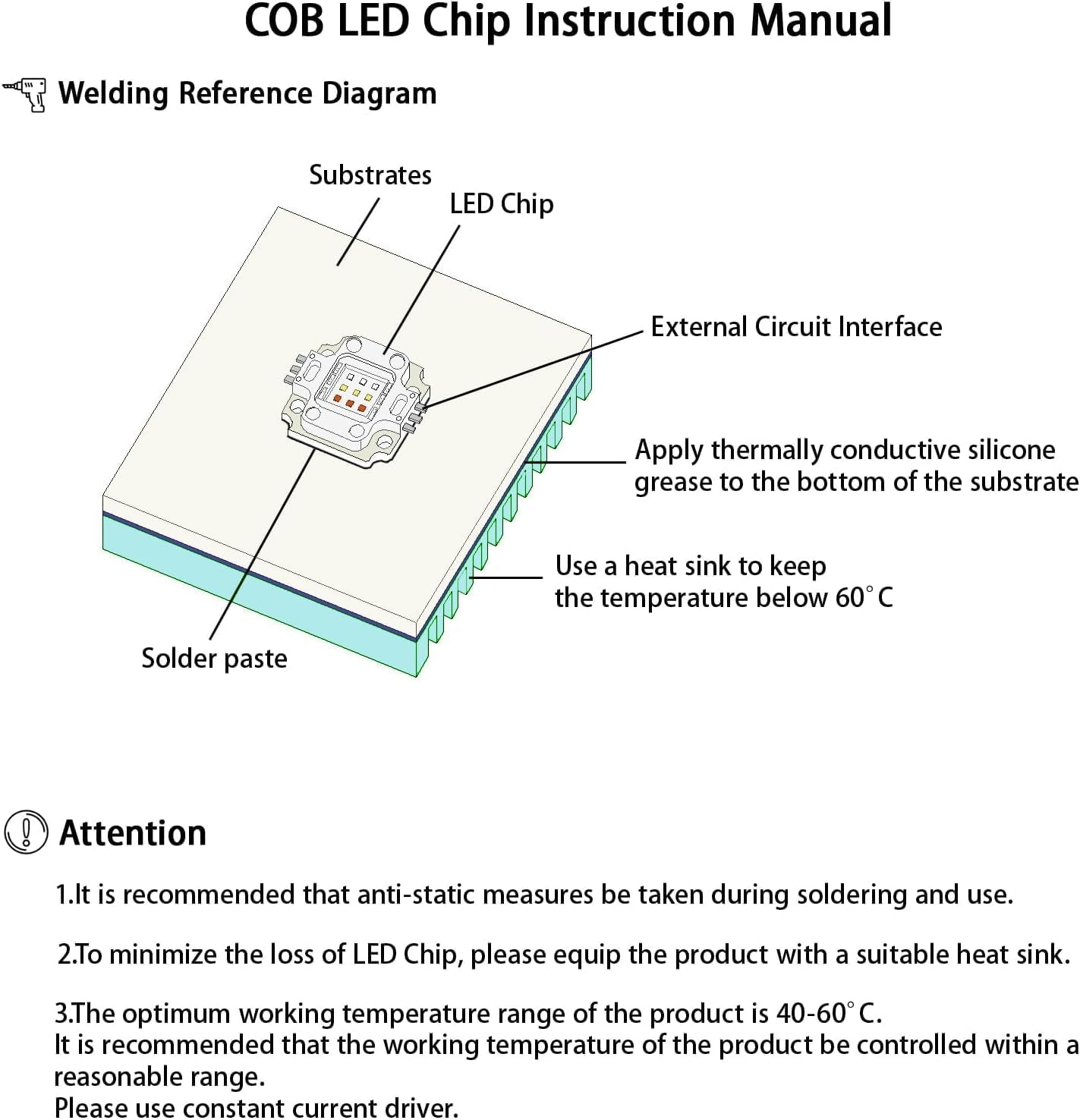 COB LED Chip Instruction Manual

Welding Reference Diagram

Substrates

LED Chip

External Circuit Interface

Apply thermally conductive silicone grease to the bottom of the substrate

Use a heat sink to keep the temperature below 60°C

Solder paste

Attention

1.It is recommended that anti-static measures be taken during soldering and use.

2.To minimize the loss of LED Chip, please equip the product with a suitable heat sink.

3.The optimum working temperature range of the product is 40-60°C.
It is recommended that the working temperature of the product be controlled within a reasonable range.
Please use constant current driver.