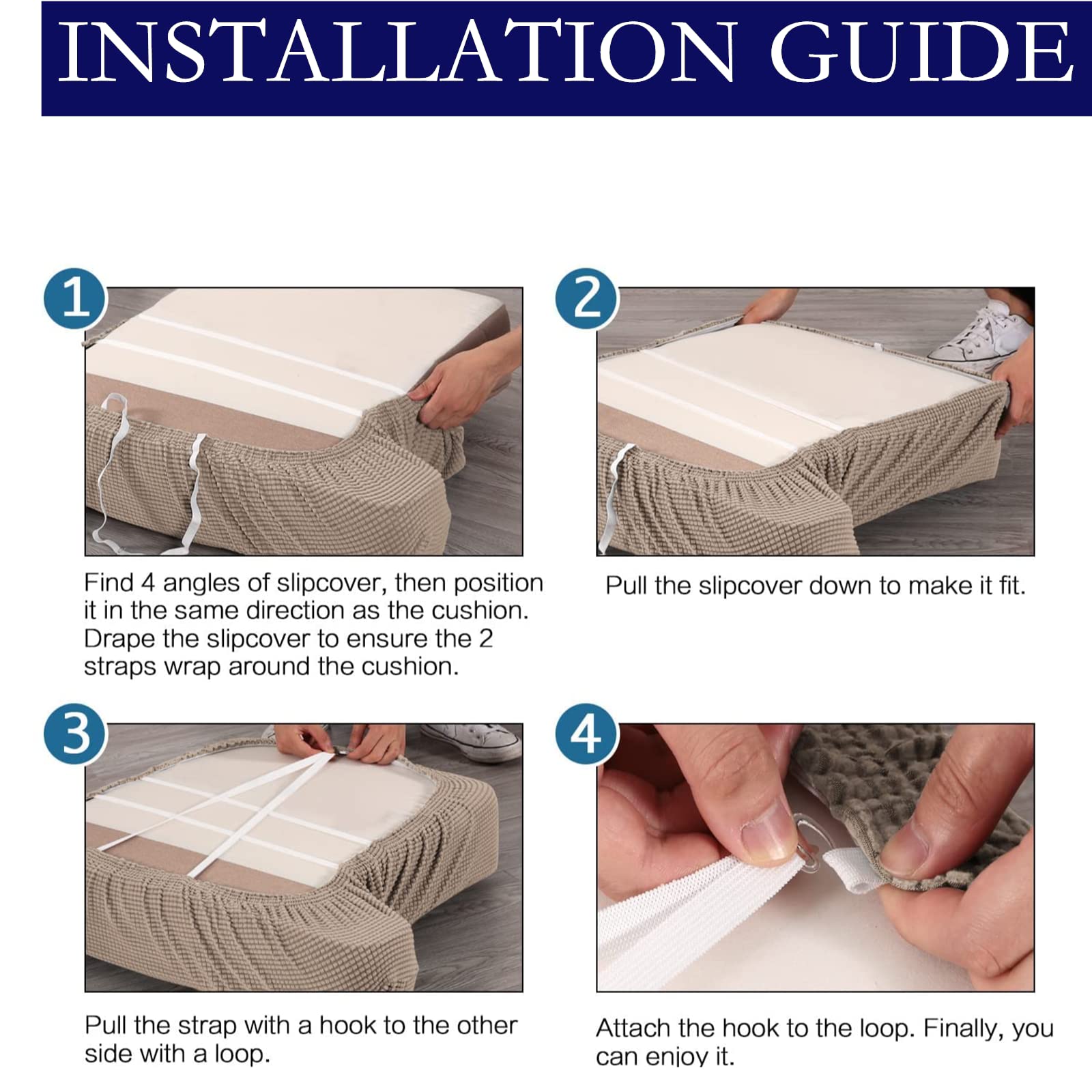 INSTALLATION GUIDE

1

Find 4 angles of slipcover, then position it in the same direction as the cushion. Drape the slipcover to ensure the 2 straps wrap around the cushion.

2

Pull the slipcover down to make it fit.

3

Pull the strap with a hook to the other side with a loop.

4

Attach the hook to the loop. Finally, you can enjoy it.