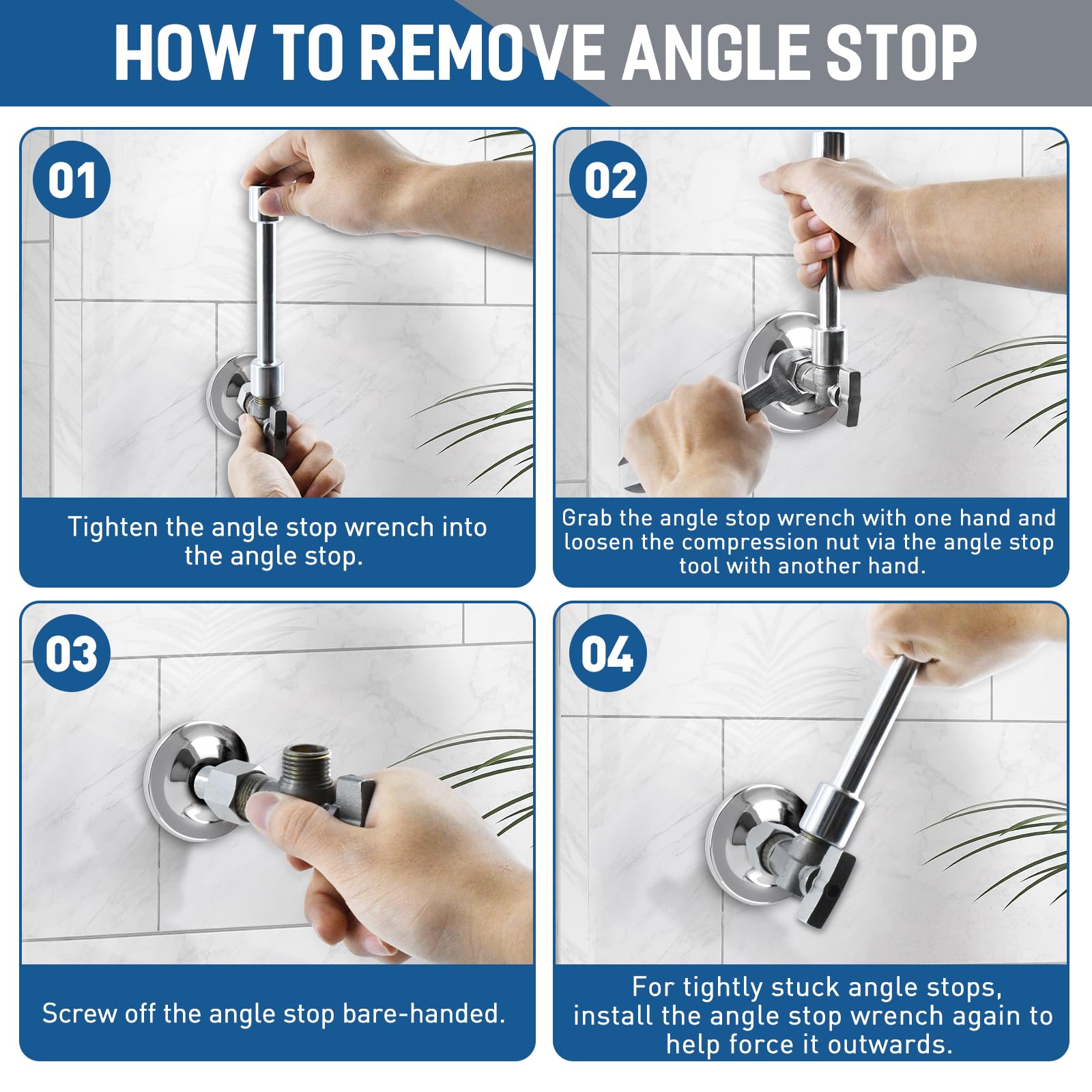 HOW TO REMOVE ANGLE STOP

01

Tighten the angle stop wrench into the angle stop.

02

Grab the angle stop wrench with one hand and loosen the compression nut via the angle stop tool with another hand.

03

Screw off the angle stop bare-handed.

04

For tightly stuck angle stops, install the angle stop wrench again to help force it outwards.