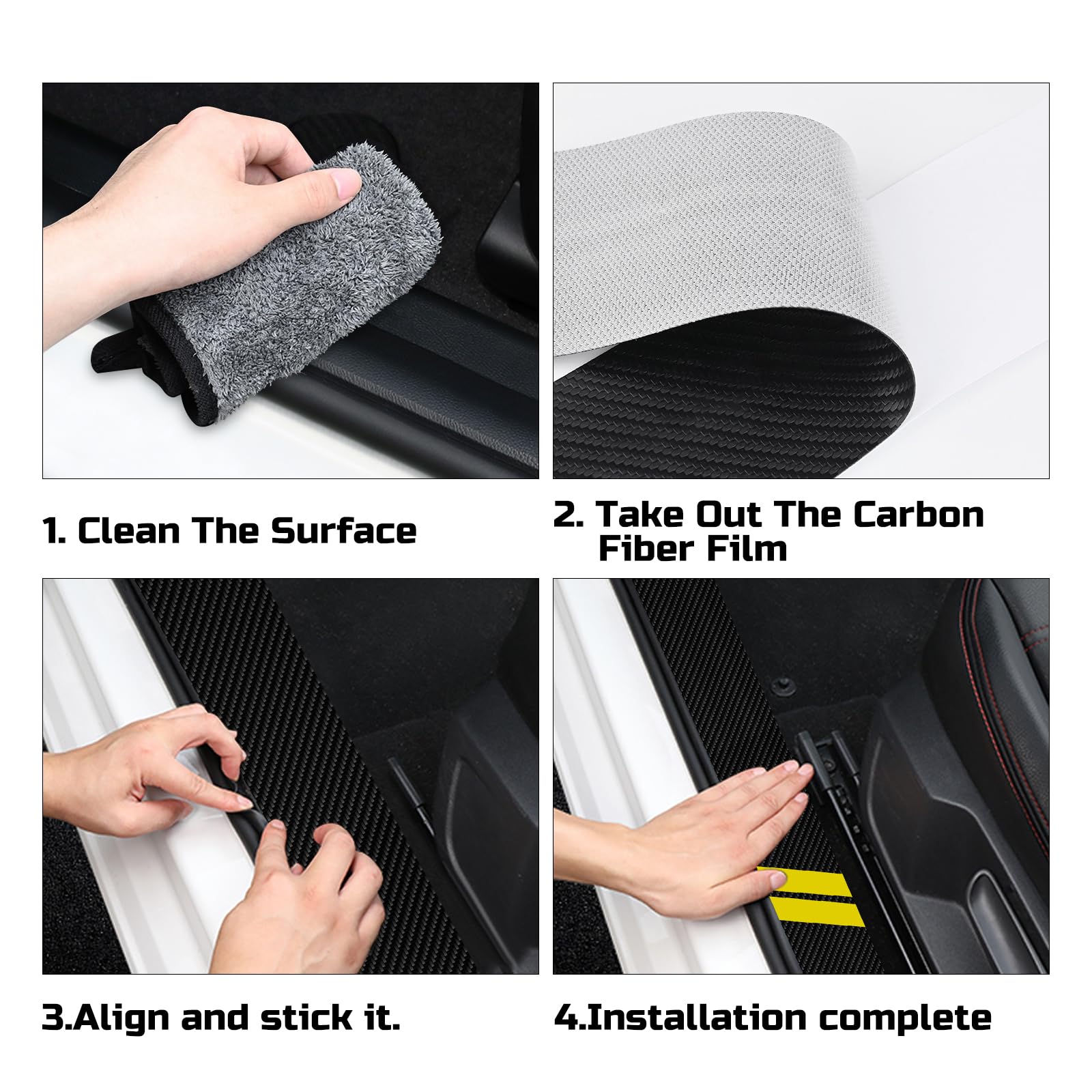 1. Clean The Surface

2. Take Out The Carbon Fiber Film

3.Align and stick it.

4.Installation complete