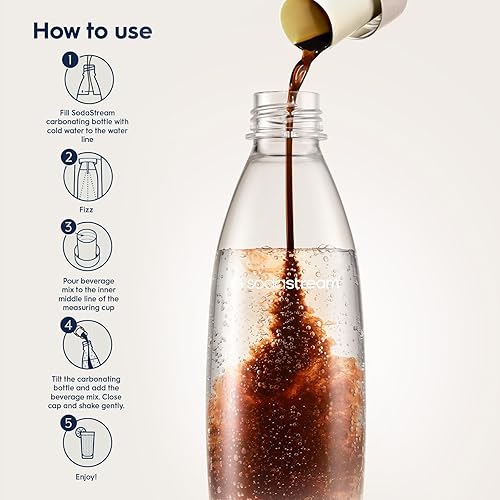 How to use

1

Fill SodaStream carbonating bottle with cold water to the water line

2

Fizz

3

Pour beverage mix to the inner middle line of the measuring cup

4

Tilt the carbonating bottle and add the beverage mix. Close cap and shake gently.

5

Enjoy!

sodastream