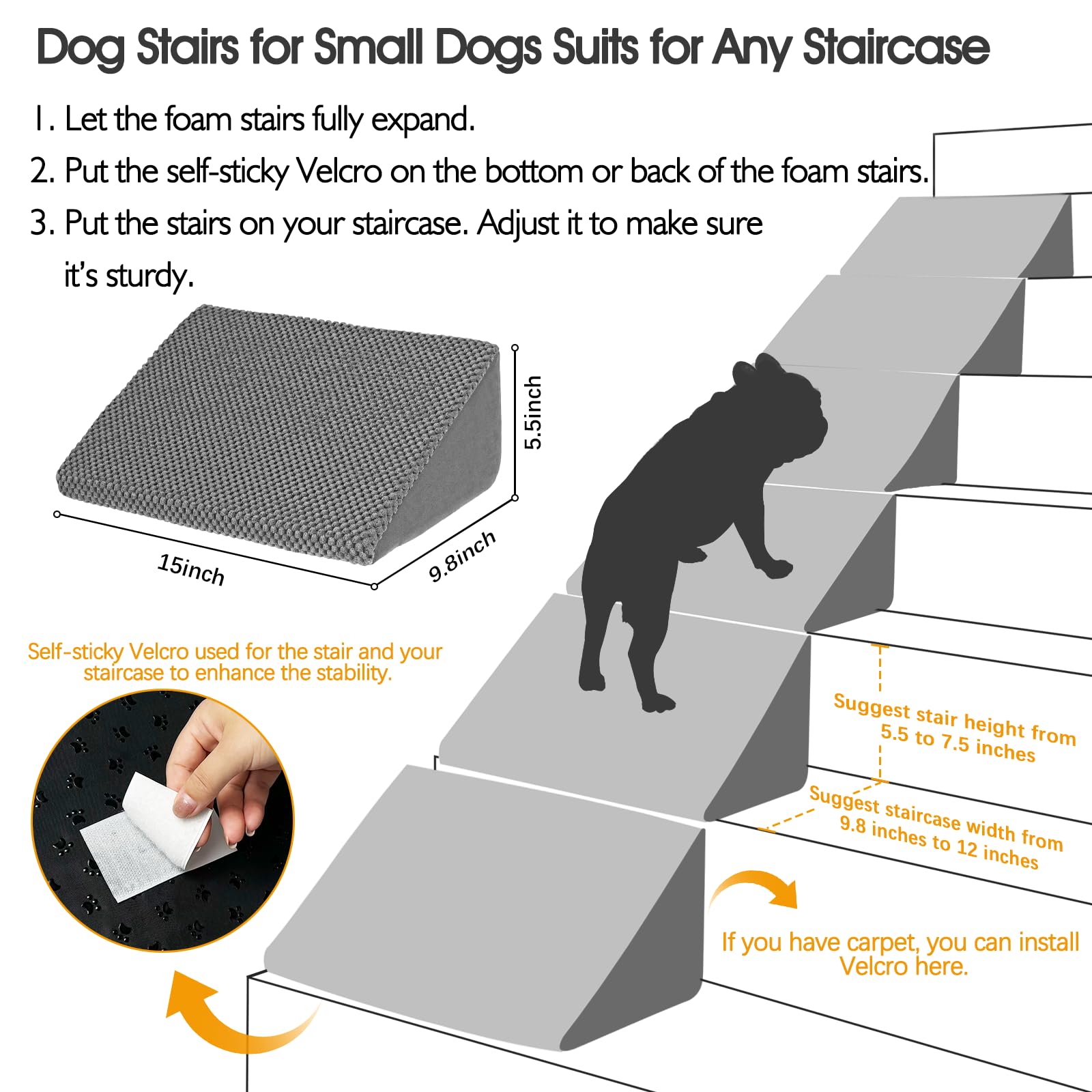 Dog Stairs for Small Dogs Suits for Any Staircase

1. Let the foam stairs fully expand.

2. Put the self-sticky Velcro on the bottom or back of the foam stairs.

3. Put the stairs on your staircase. Adjust it to make sure it's sturdy.

5.5inch

15inch

9.8inch

Self-sticky Velcro used for the stair and your staircase to enhance the stability.

Suggest stair height from 5.5 to 7.5 inches

Suggest staircase width from 9.8 inches to 12 inches

If you have carpet, you can install Velcro here.