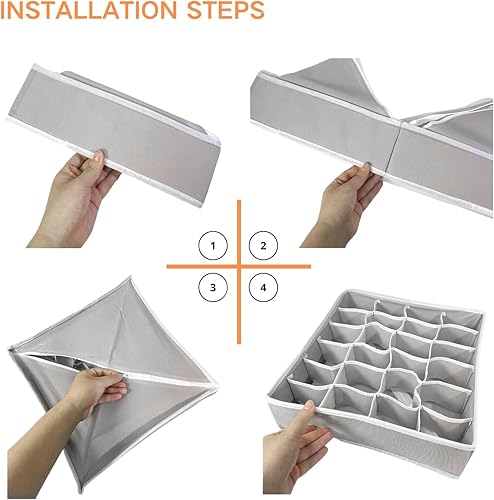 INSTALLATION STEPS

1

2

3

4