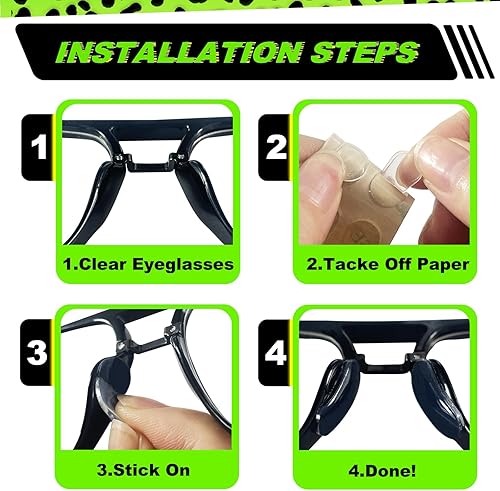 INSTALLATION STEPS

1

1.Clear Eyeglasses

2

2.Tacke Off Paper

3

3.Stick On

4

4.Done!