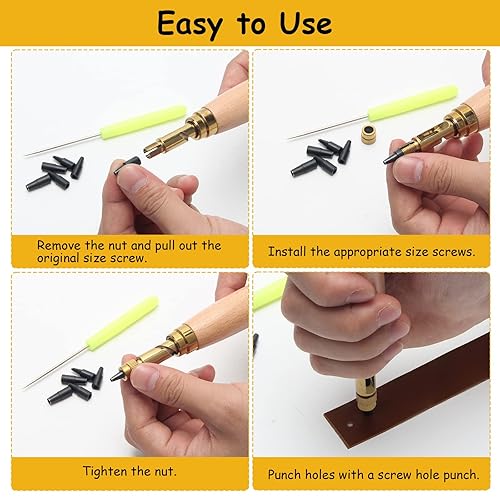 Easy to Use

Remove the nut and pull out the original size screw.

Install the appropriate size screws.

Tighten the nut.

Punch holes with a screw hole punch.