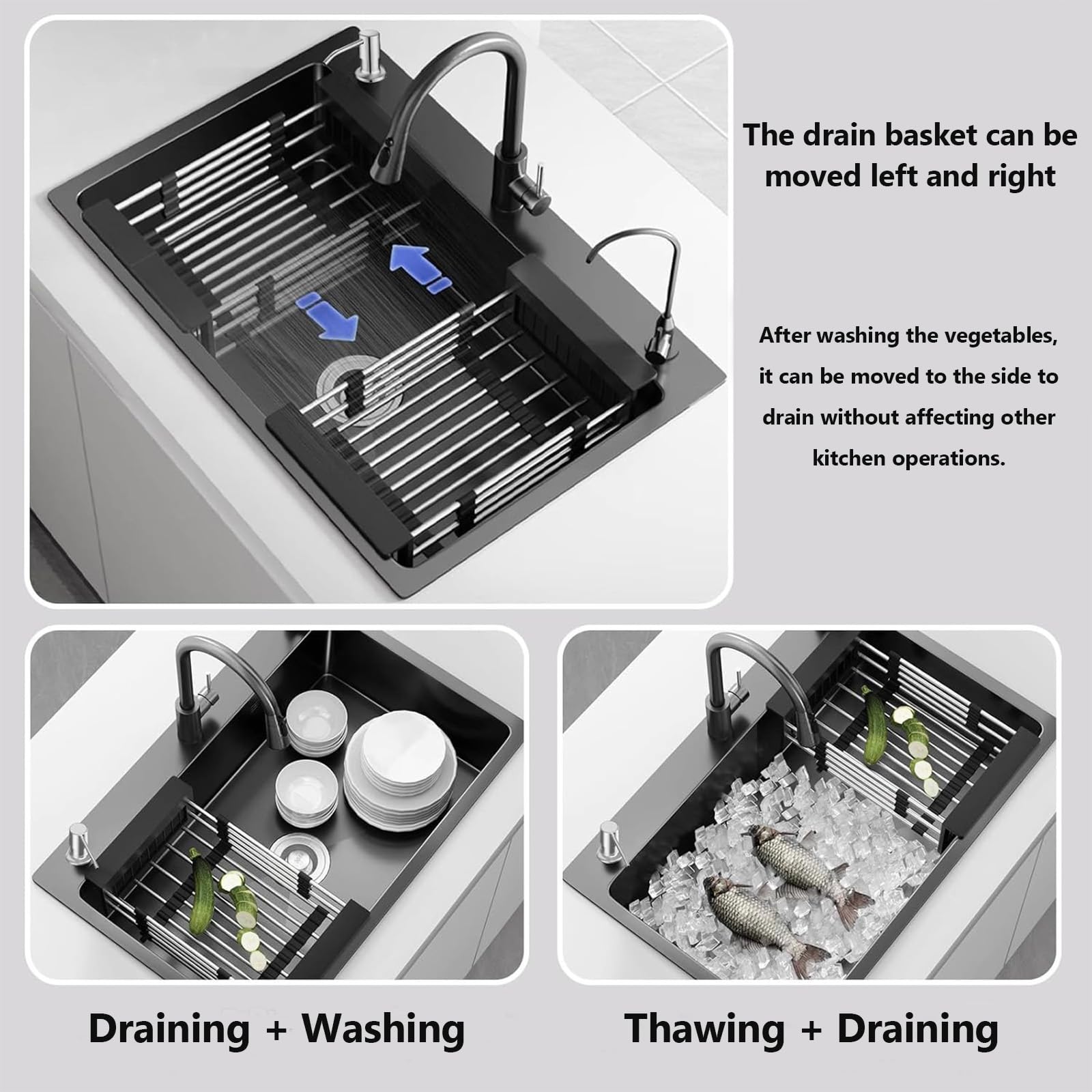 The drain basket can be moved left and right

After washing the vegetables, it can be moved to the side to drain without affecting other kitchen operations.

Draining + Washing

Thawing + Draining