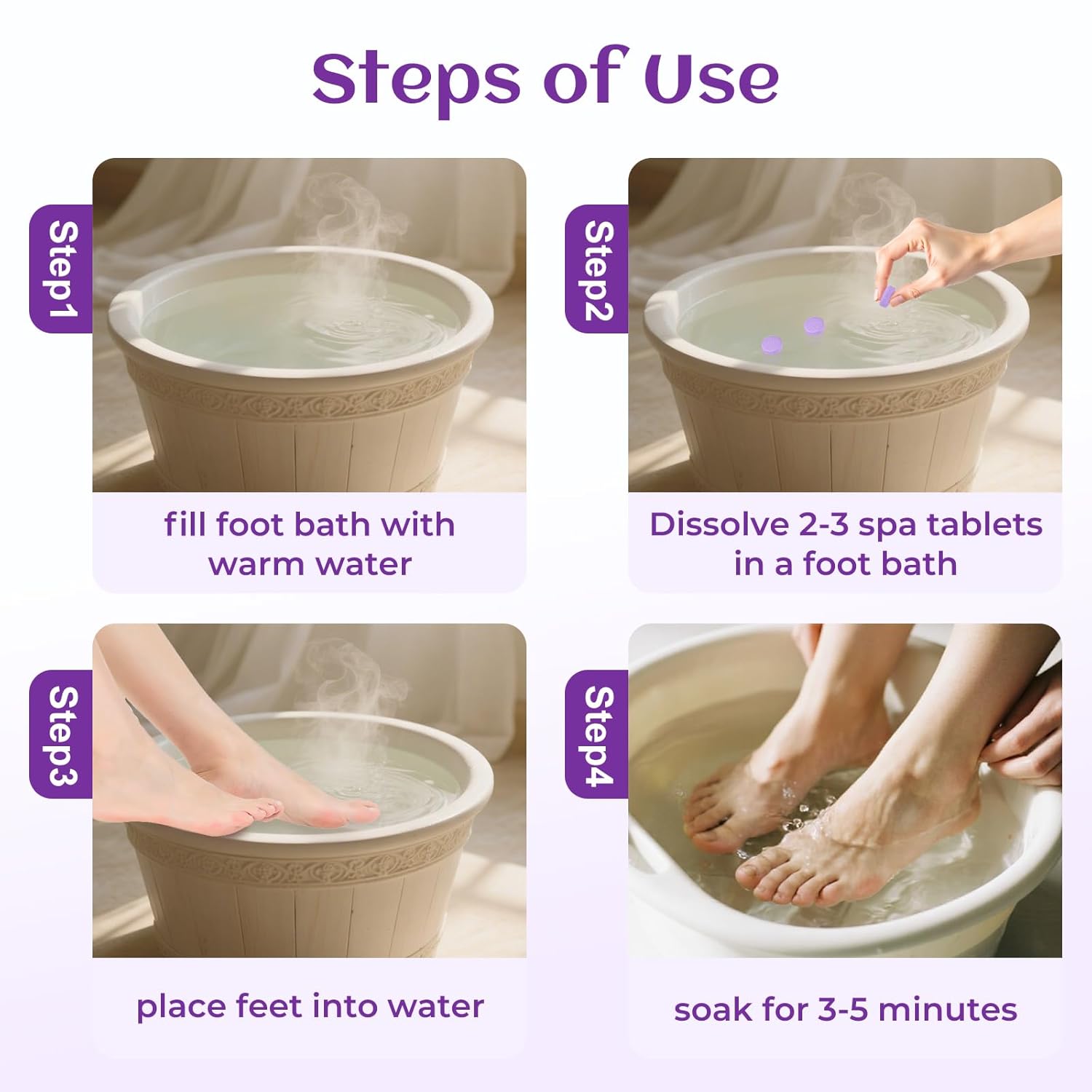 Steps of Use

Step1

fill foot bath with warm water

Step2

Dissolve 2-3 spa tablets in a foot bath

Step3

place feet into water

Step4

soak for 3-5 minutes