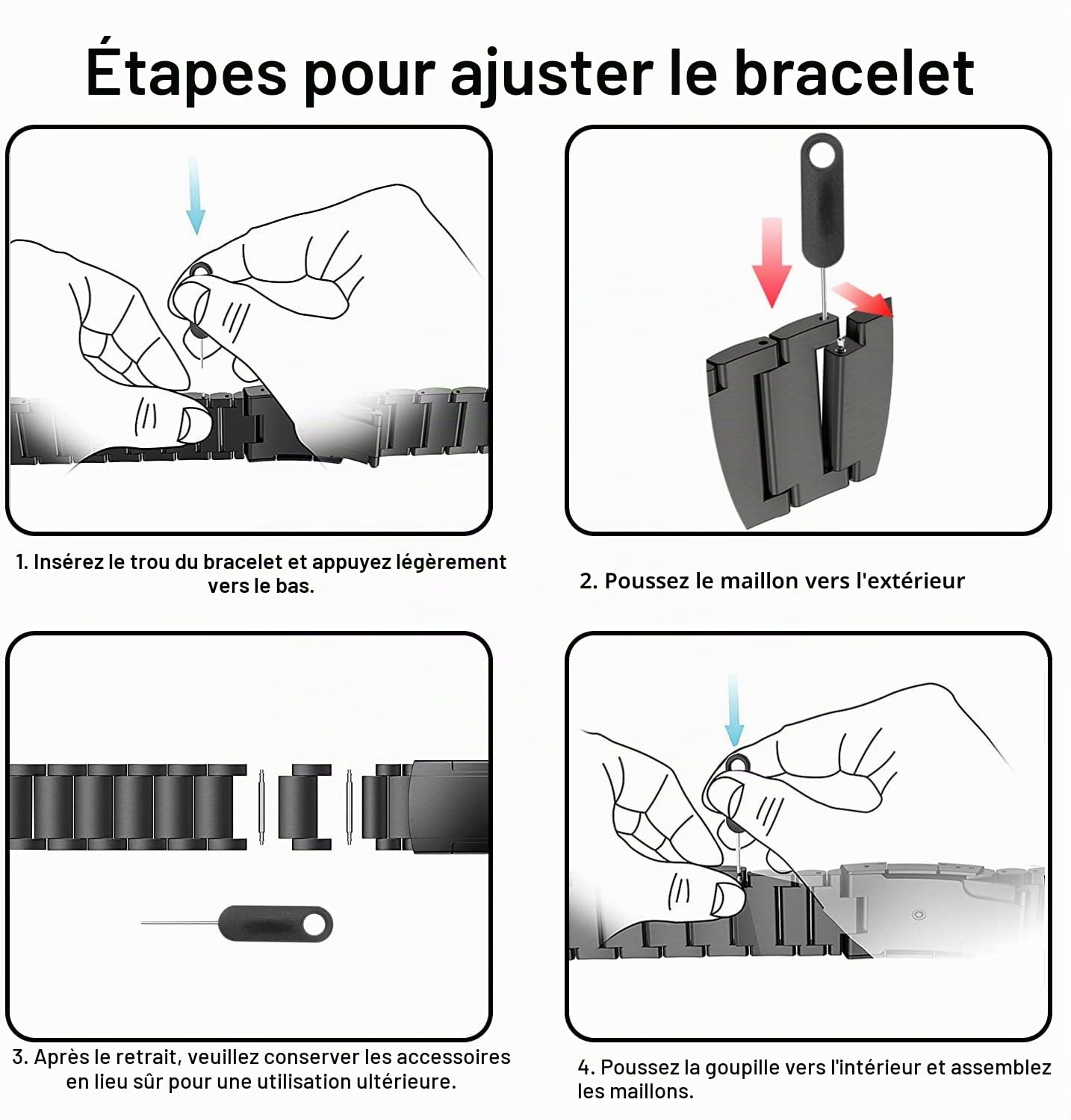 Étapes pour ajuster le bracelet

1. Insérez le trou du bracelet et appuyez légèrement vers le bas.

2. Poussez le maillon vers l'extérieur

3. Après le retrait, veuillez conserver les accessoires en lieu sûr pour une utilisation ultérieure.

4. Poussez la goupille vers l'intérieur et assemblez les maillons.