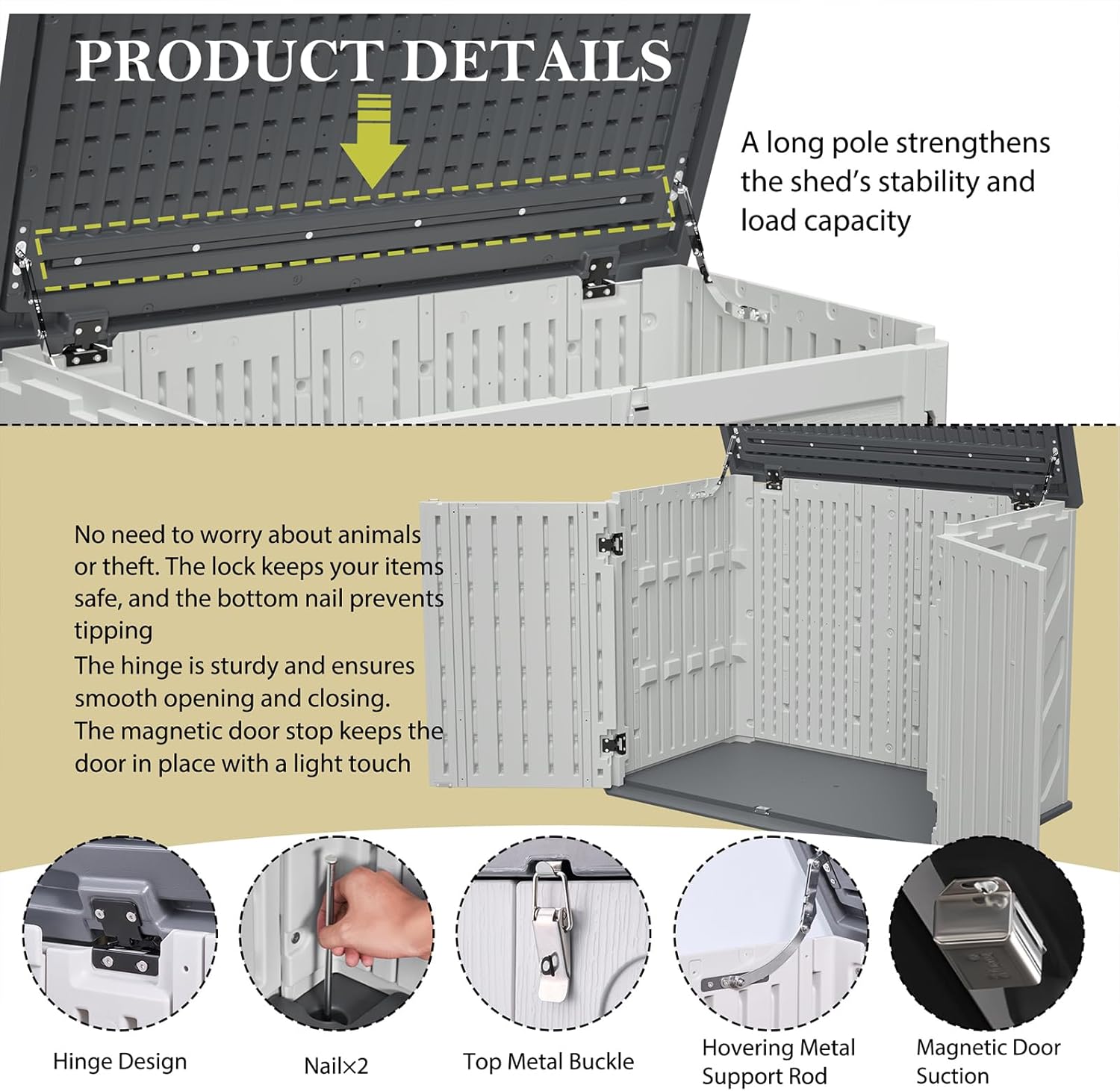 PRODUCT DETAILS

A long pole strengthens the shed's stability and load capacity

No need to worry about animals or theft. The lock keeps your items safe, and the bottom nail prevents tipping

The hinge is sturdy and ensures smooth opening and closing.

The magnetic door stop keeps the door in place with a light touch

Hinge Design

Nail×2

Top Metal Buckle

Hovering Metal Support Rod

Magnetic Door Suction