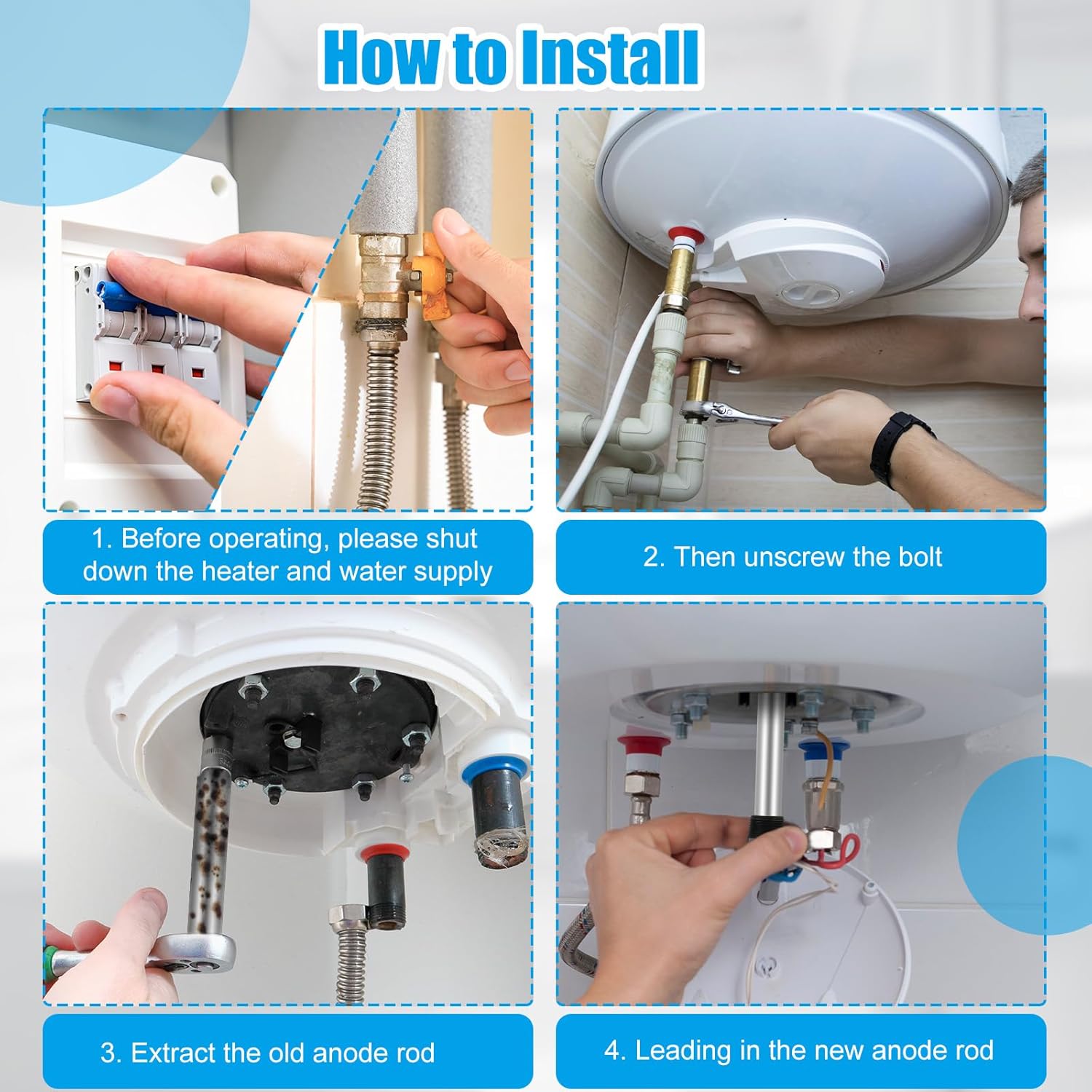 How to Install

1. Before operating, please shut down the heater and water supply

2. Then unscrew the bolt

3. Extract the old anode rod

4. Leading in the new anode rod