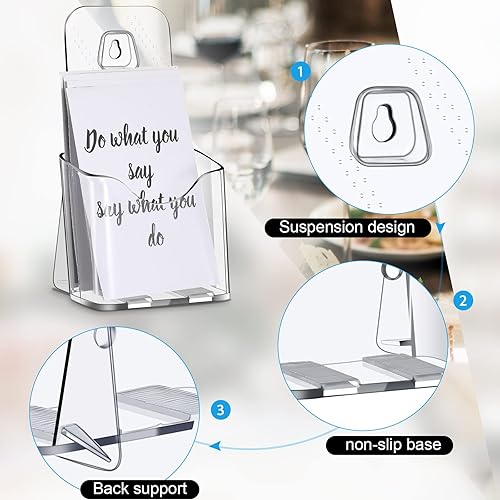 Do what you say say what you do

1

Suspension design

2

non-slip base

3

Back support