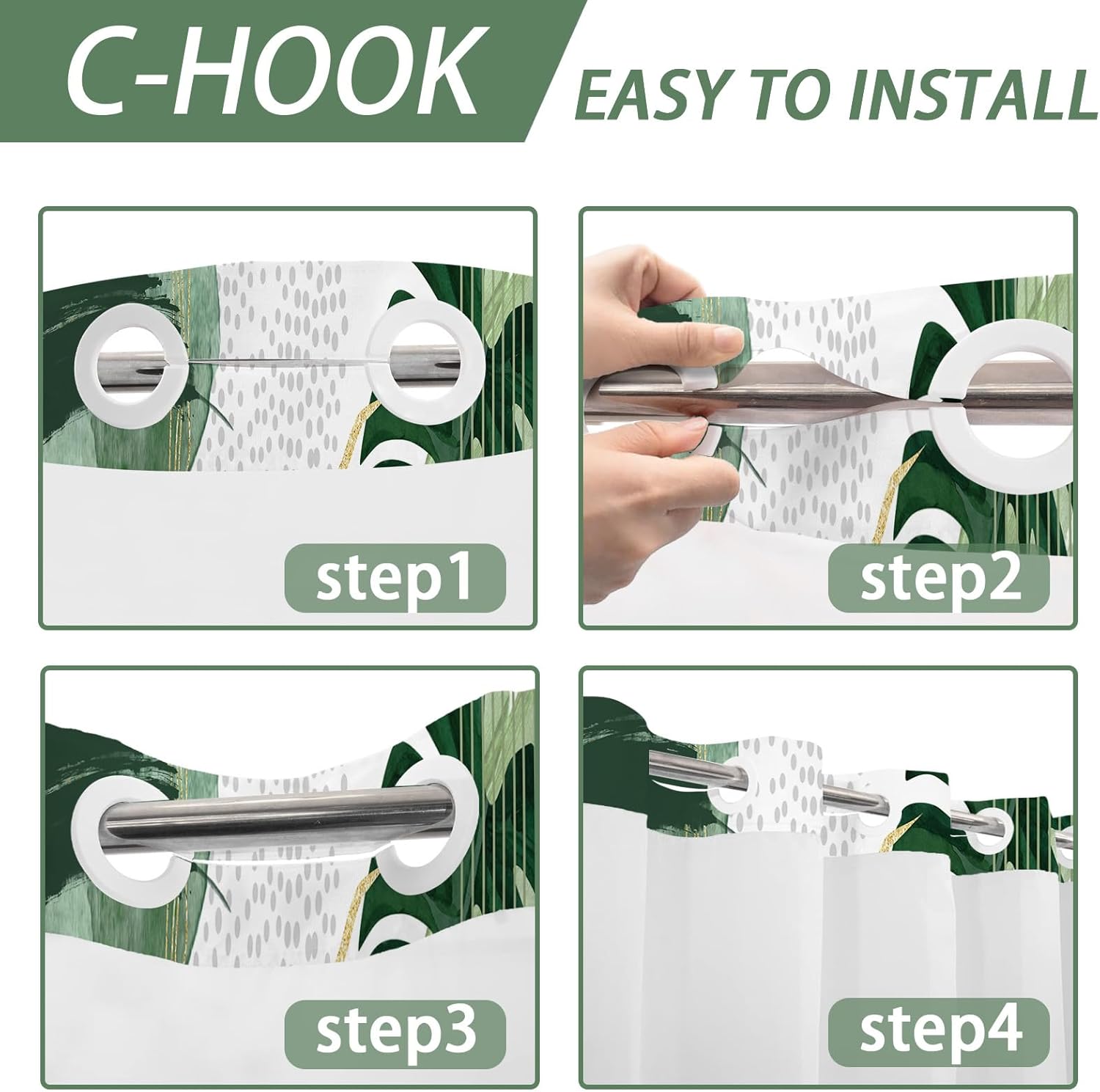 C-HOOK

EASY TO INSTALL

step1

step2

step3

step4