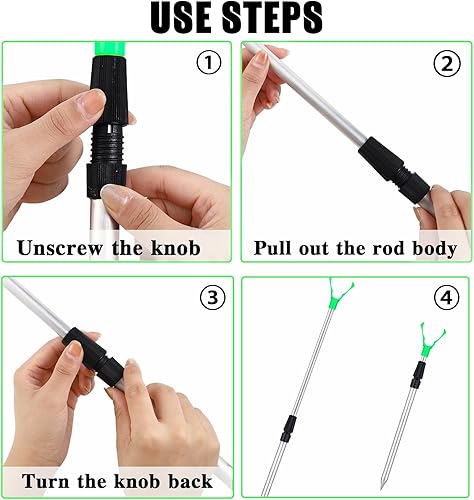 USE STEPS

①

Unscrew the knob

②

Pull out the rod body

③

Turn the knob back

④