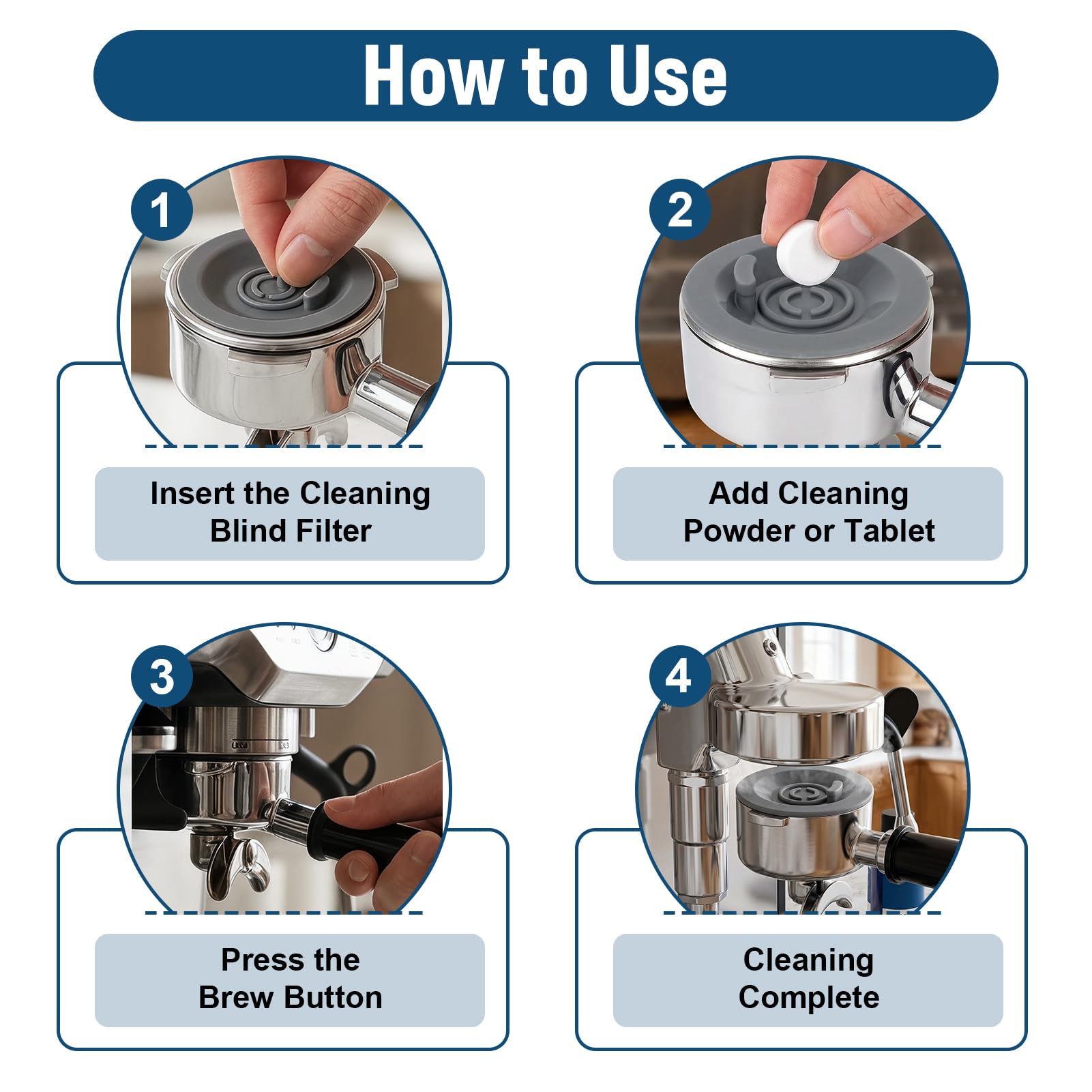 How to Use

1

Insert the Cleaning Blind Filter

2

Add Cleaning Powder or Tablet

3

Press the Brew Button

4

Cleaning Complete