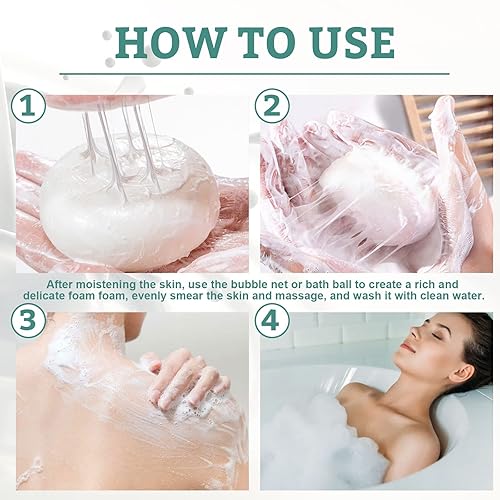 HOW TO USE

1

2

After moistening the skin, use the bubble net or bath ball to create a rich and delicate foam foam, evenly smear the skin and massage, and wash it with clean water.

3

4