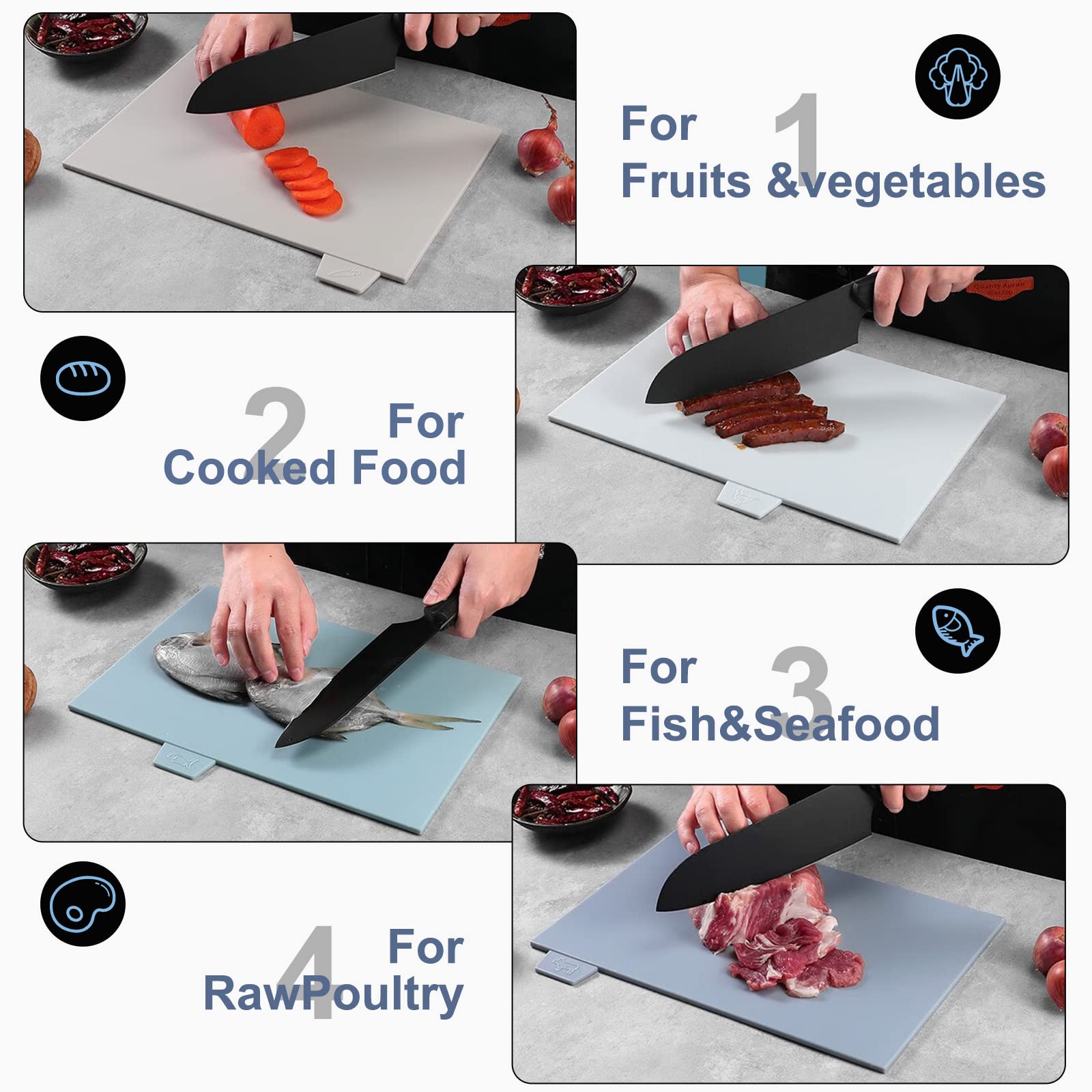 1
For
Fruits &vegetables

2
For
Cooked Food

3
For
Fish&Seafood

4
For
RawPoultry