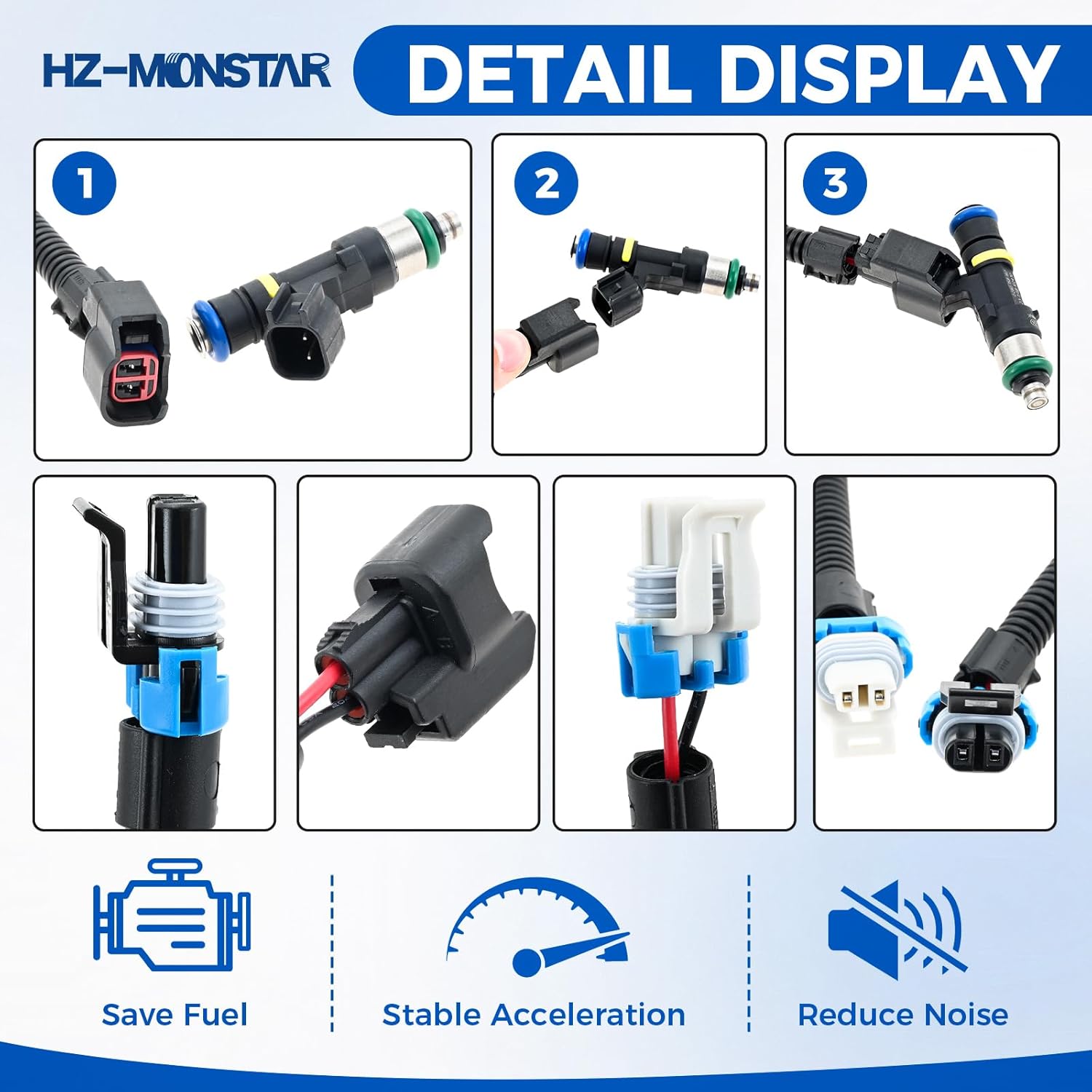 HZ-MONSTAR

DETAIL DISPLAY

1

2

3

Save Fuel

Stable Acceleration

Reduce Noise