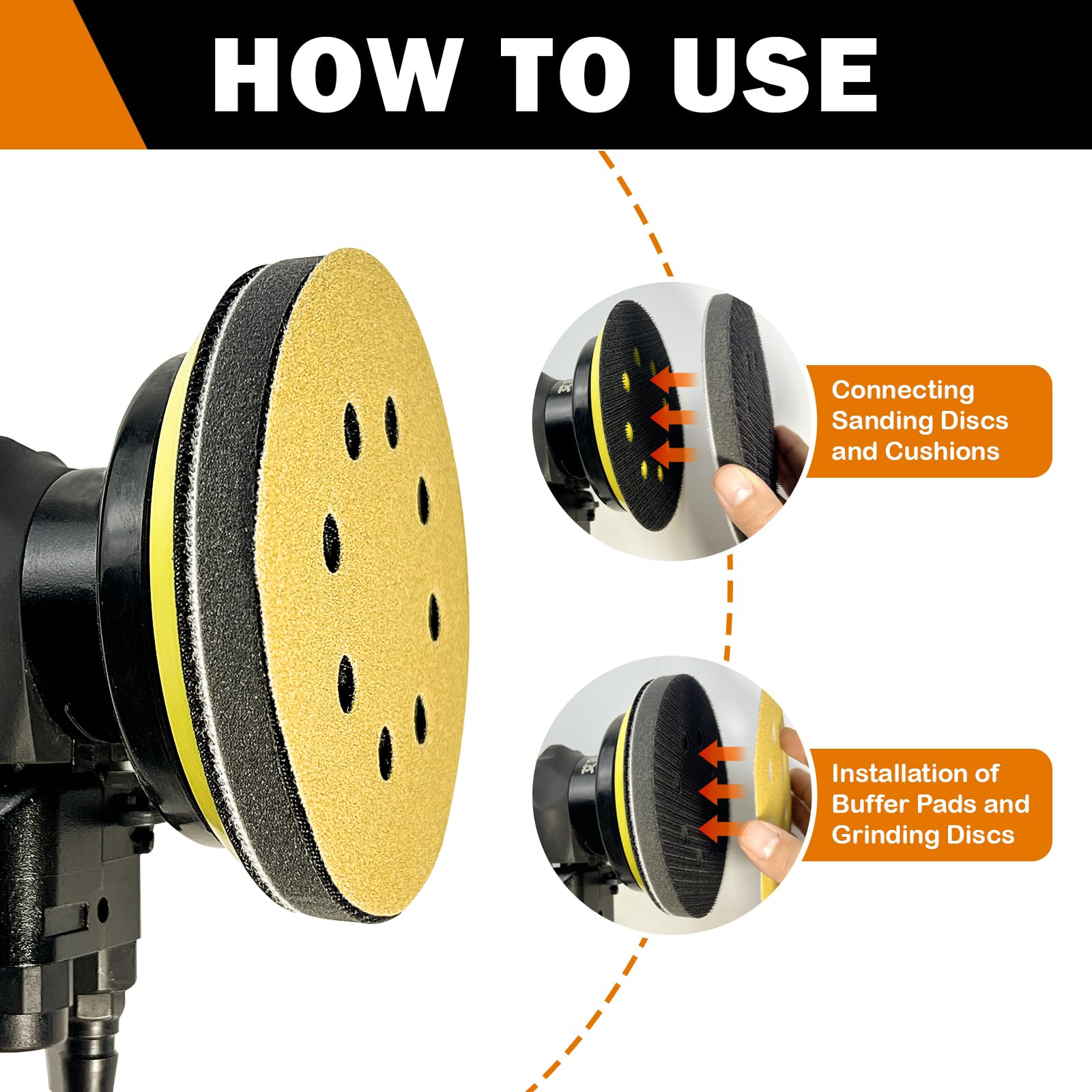 HOW TO USE

Connecting Sanding Discs and Cushions

Installation of Buffer Pads and Grinding Discs