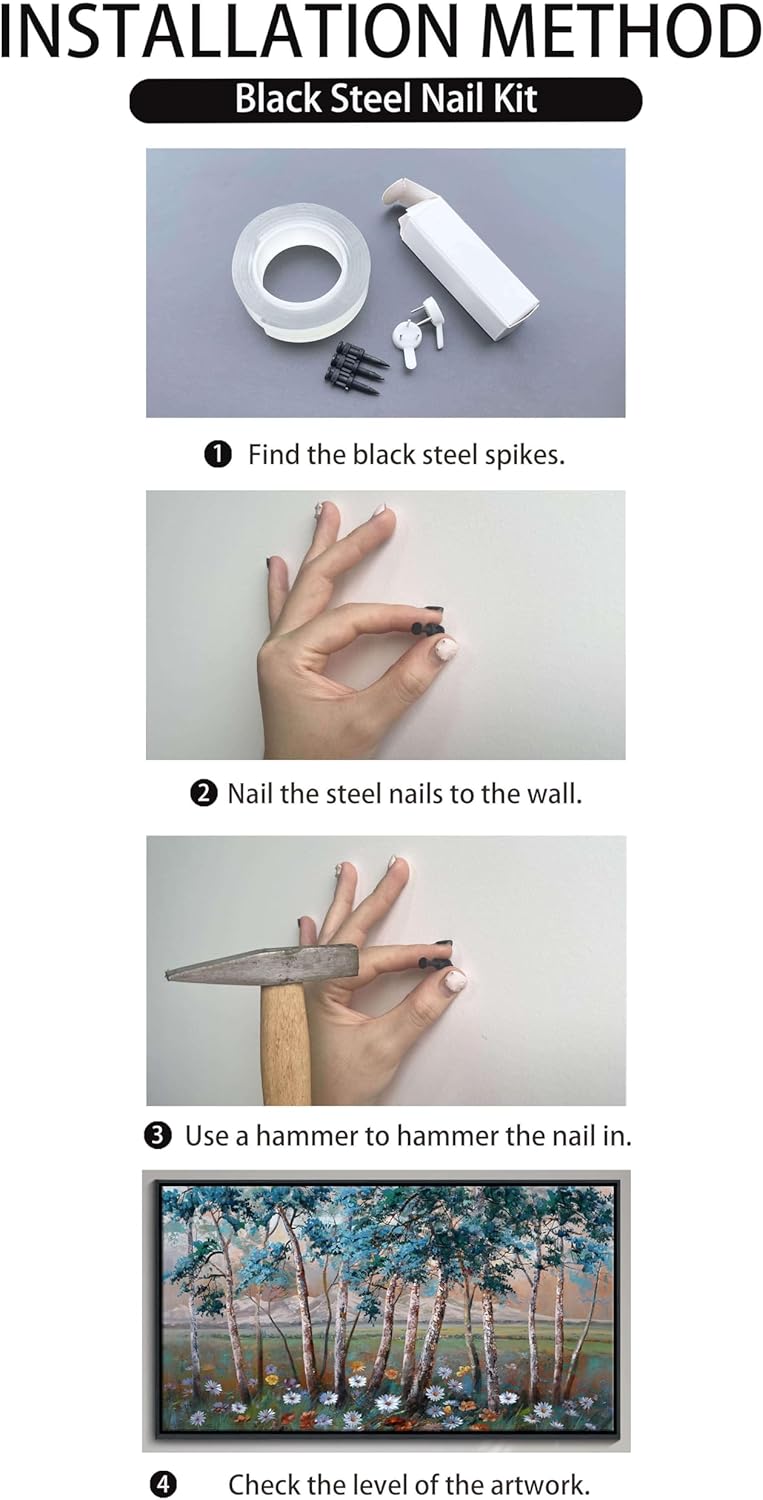 INSTALLATION METHOD

Black Steel Nail Kit

❶ Find the black steel spikes.

❷ Nail the steel nails to the wall.

❸ Use a hammer to hammer the nail in.

❹ Check the level of the artwork.