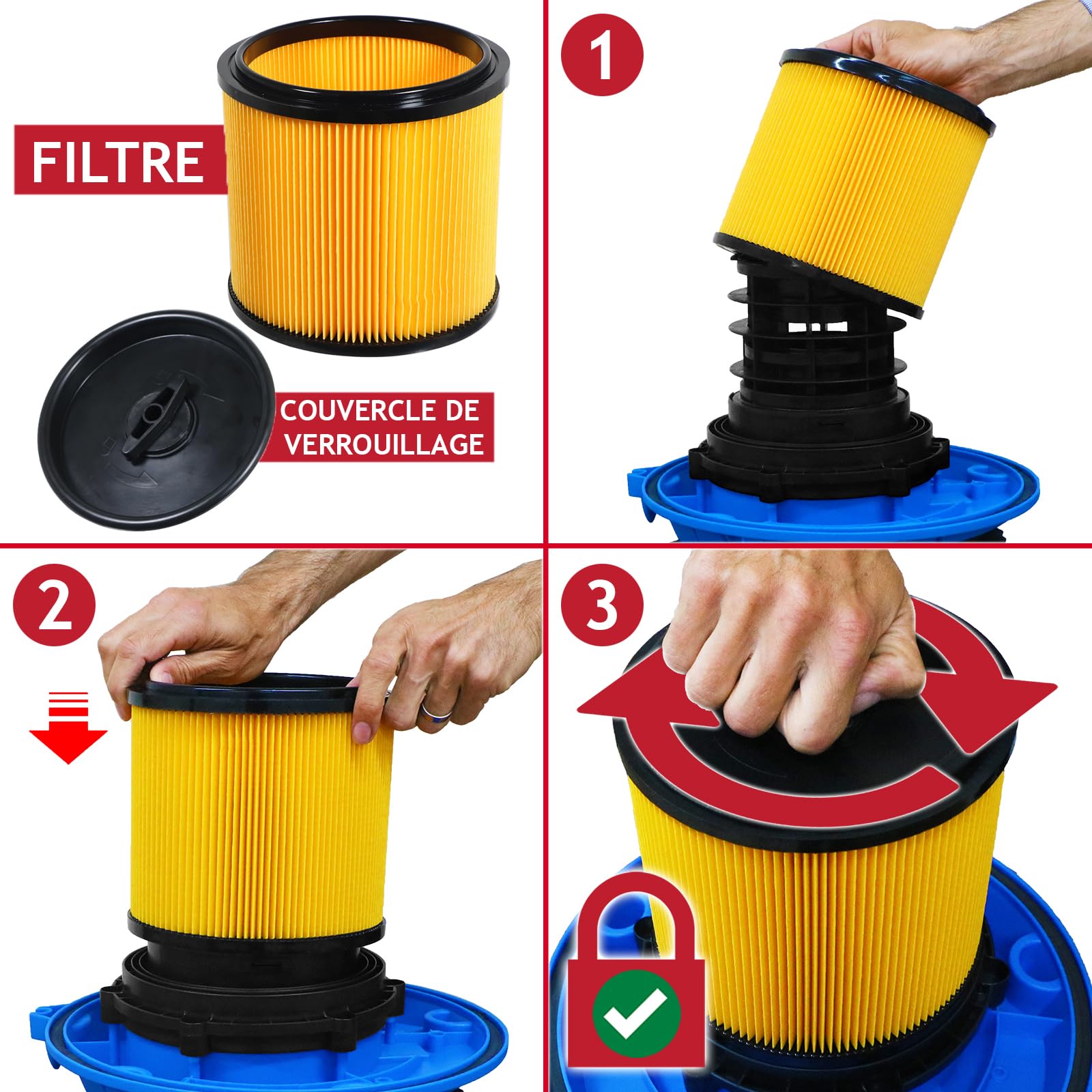 FILTRE

COUVERCLE DE VERROUILLAGE

1

2

3