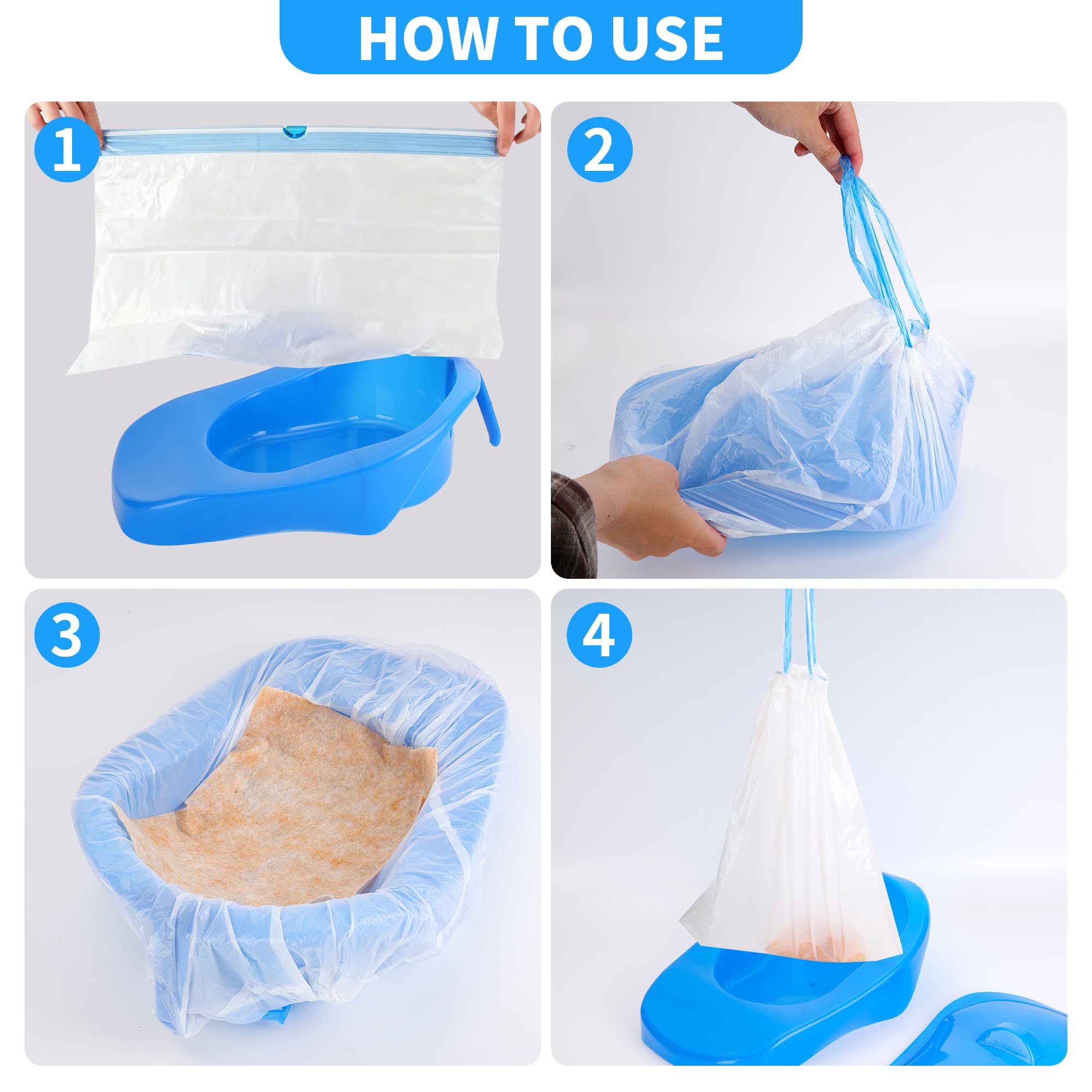 HOW TO USE

1

2

3

4