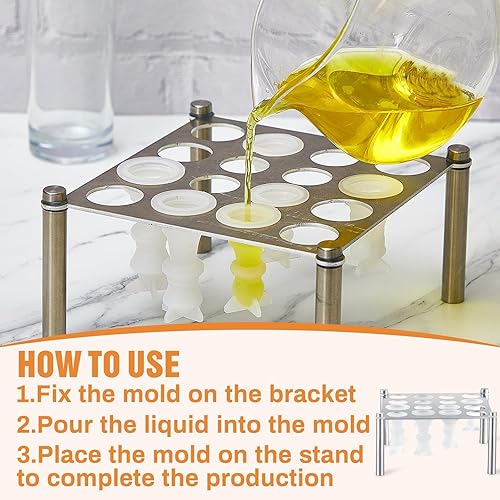 HOW TO USE

1.Fix the mold on the bracket

2.Pour the liquid into the mold

3.Place the mold on the stand to complete the production