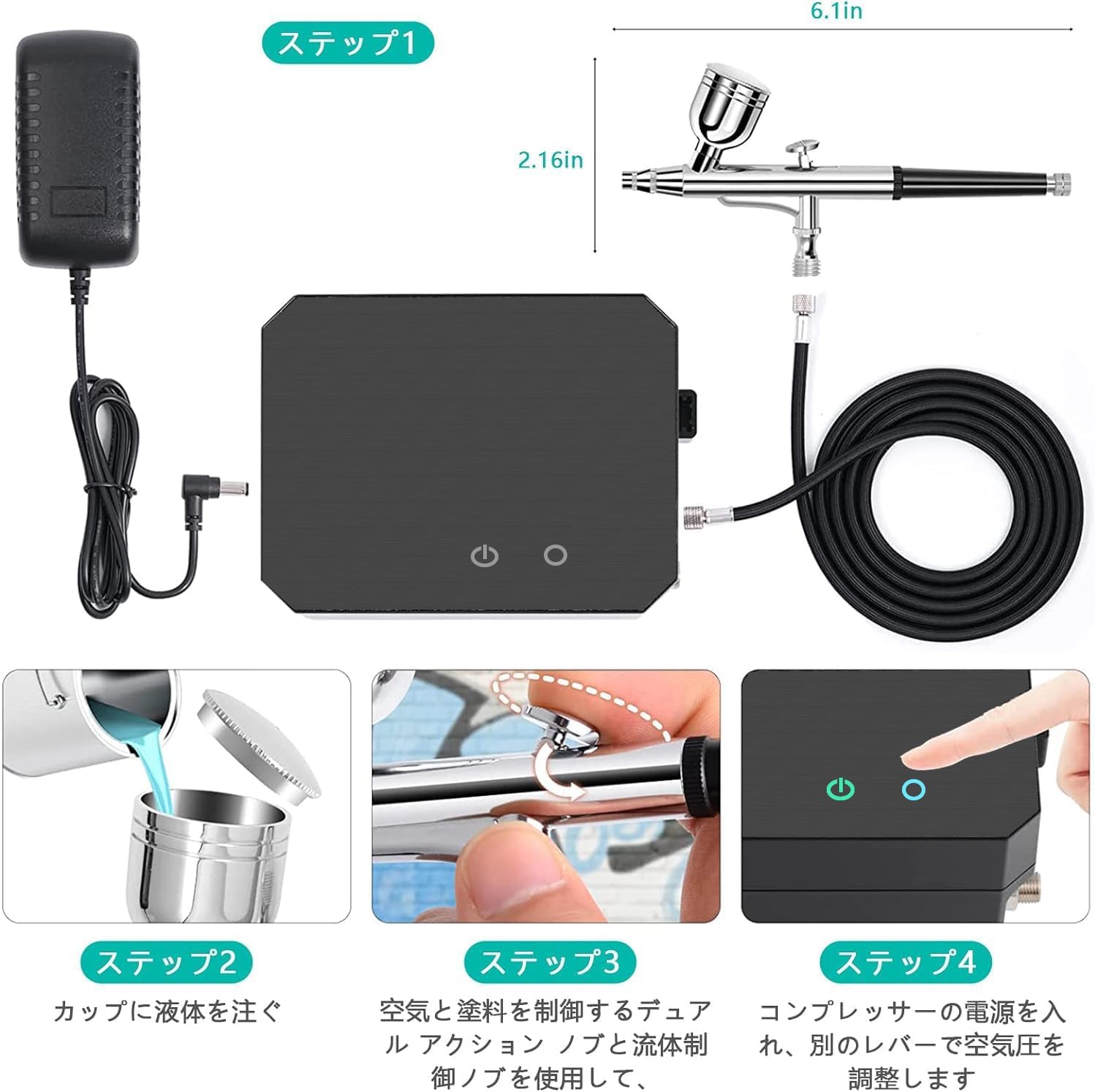 ステップ1

6.1in

2.16in

ステップ2

カップに液体を注ぐ

ステップ3

空気と塗料を制御するデュアル アクション ノブと流体制御ノブを使用して、

ステップ4

コンプレッサーの電源を入れ、別のレバーで空気圧を調整します