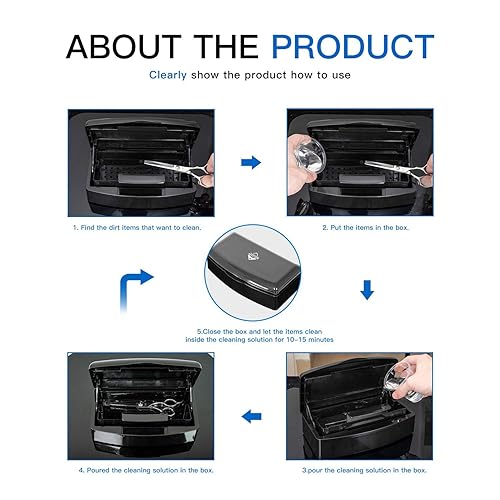 ABOUT THE PRODUCT

Clearly show the product how to use

1. Find the dirt items that want to clean.

2. Put the items in the box.

5.Close the box and let the items clean inside the cleaning solution for 10-15 minutes

4. Poured the cleaning solution in the box.

3.pour the cleaning solution in the box.