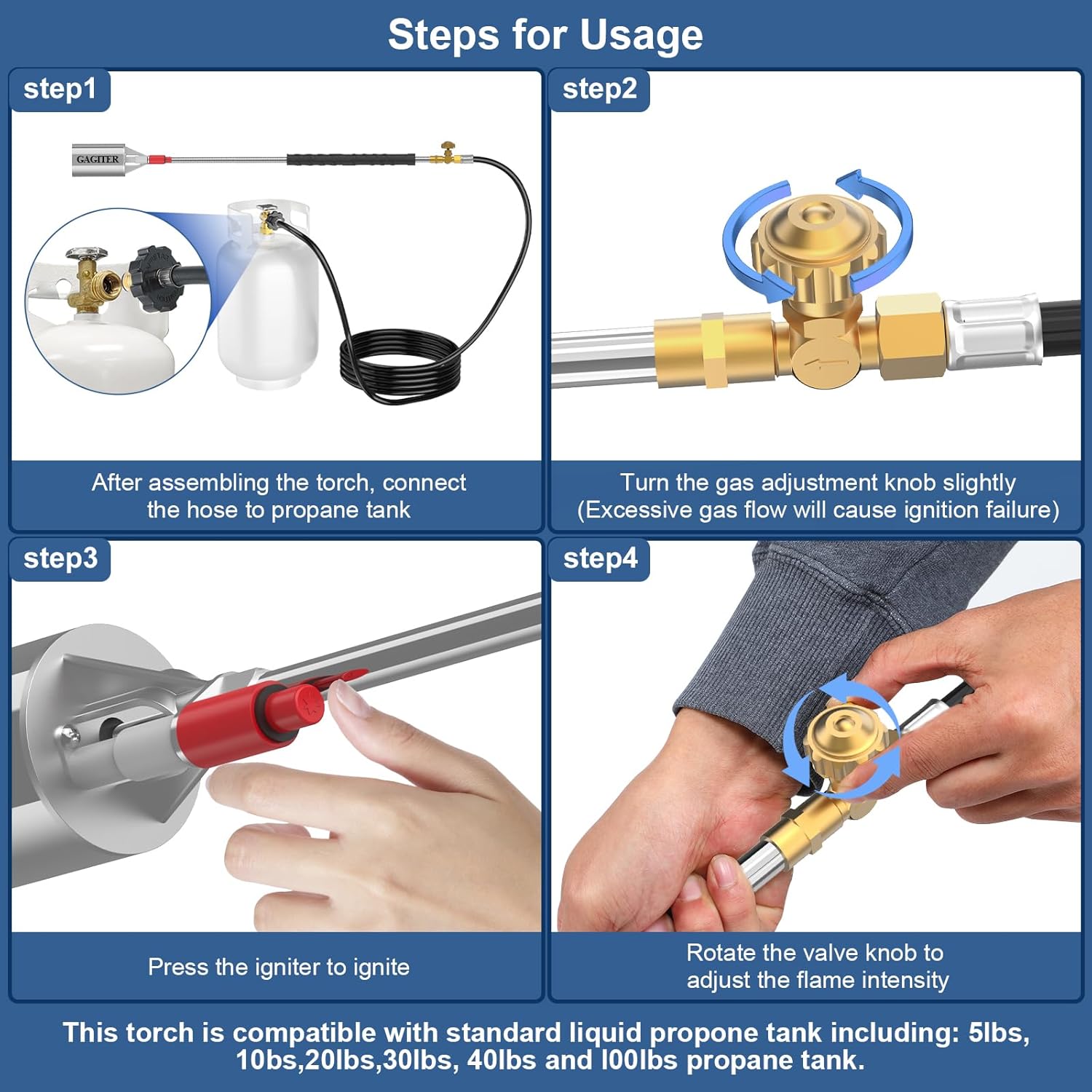 Steps for Usage

step1

GAGITER

After assembling the torch, connect the hose to propane tank

step2

Turn the gas adjustment knob slightly (Excessive gas flow will cause ignition failure)

step3

Press the igniter to ignite

step4

Rotate the valve knob to adjust the flame intensity

This torch is compatible with standard liquid propone tank including: 5lbs, 10bs,20lbs,30lbs, 40lbs and l00lbs propane tank.