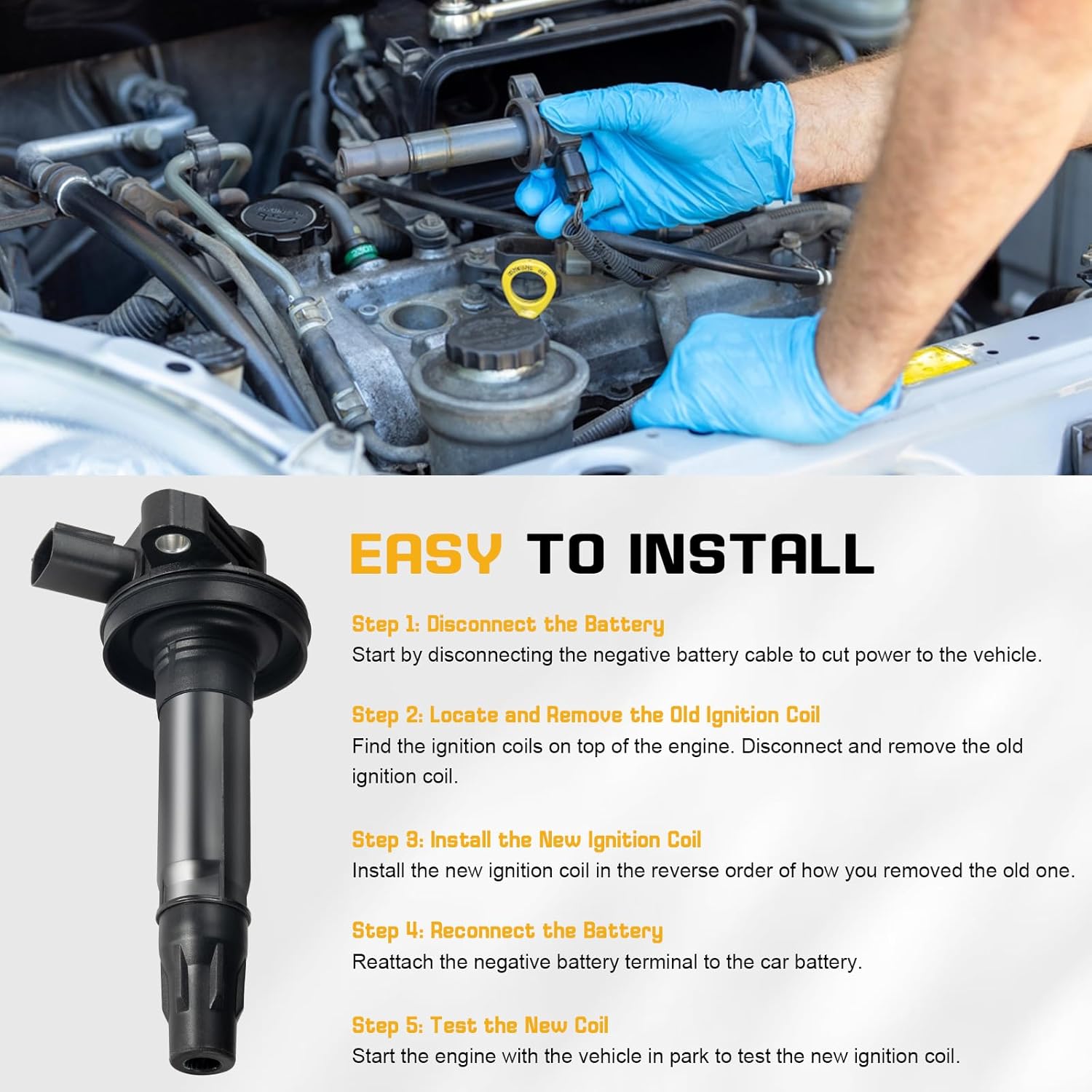 EASY TO INSTALL

Step 1: Disconnect the Battery
Start by disconnecting the negative battery cable to cut power to the vehicle.

Step 2: Locate and Remove the Old Ignition Coil
Find the ignition coils on top of the engine. Disconnect and remove the old ignition coil.

Step 3: Install the New Ignition Coil
Install the new ignition coil in the reverse order of how you removed the old one.

Step 4: Reconnect the Battery
Reattach the negative battery terminal to the car battery.

Step 5: Test the New Coil
Start the engine with the vehicle in park to test the new ignition coil.