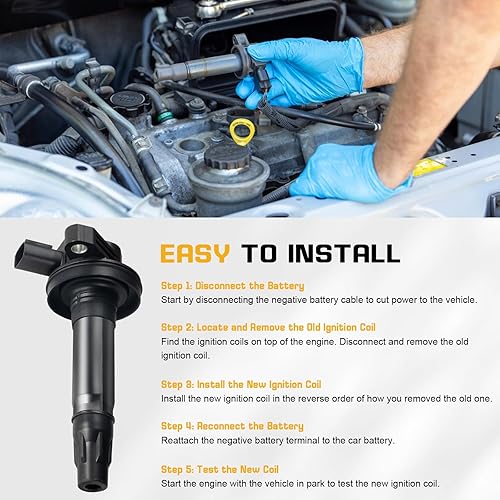 EASY TO INSTALL

Step 1: Disconnect the Battery
Start by disconnecting the negative battery cable to cut power to the vehicle.

Step 2: Locate and Remove the Old Ignition Coil
Find the ignition coils on top of the engine. Disconnect and remove the old ignition coil.

Step 3: Install the New Ignition Coil
Install the new ignition coil in the reverse order of how you removed the old one.

Step 4: Reconnect the Battery
Reattach the negative battery terminal to the car battery.

Step 5: Test the New Coil
Start the engine with the vehicle in park to test the new ignition coil.