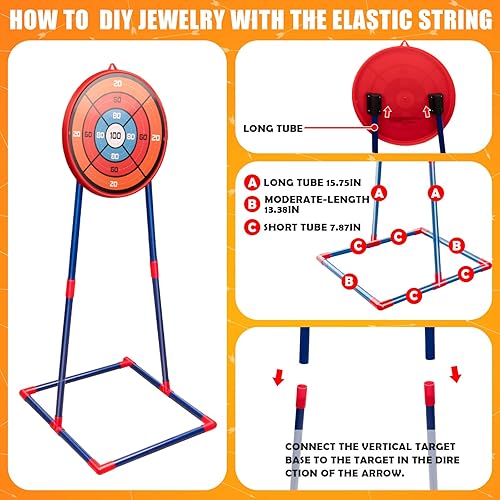 HOW TO DIY JEWELRY WITH THE ELASTIC STRING

20
50
80
20 60 80 100 80 60 20
80
60
20

LONG TUBE

A LONG TUBE 15.75IN
B MODERATE-LENGTH 13.38IN
C SHORT TUBE 7.87IN

A A
C C B
C
B C

CONNECT THE VERTICAL TARGET BASE TO THE TARGET IN THE DIRE CTION OF THE ARROW.