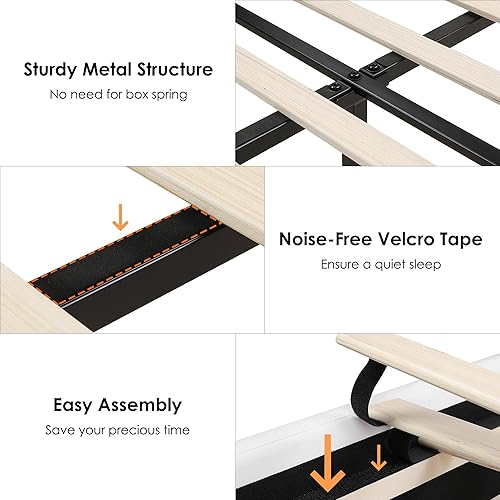 Sturdy Metal Structure
No need for box spring

Noise-Free Velcro Tape
Ensure a quiet sleep

Easy Assembly
Save your precious time