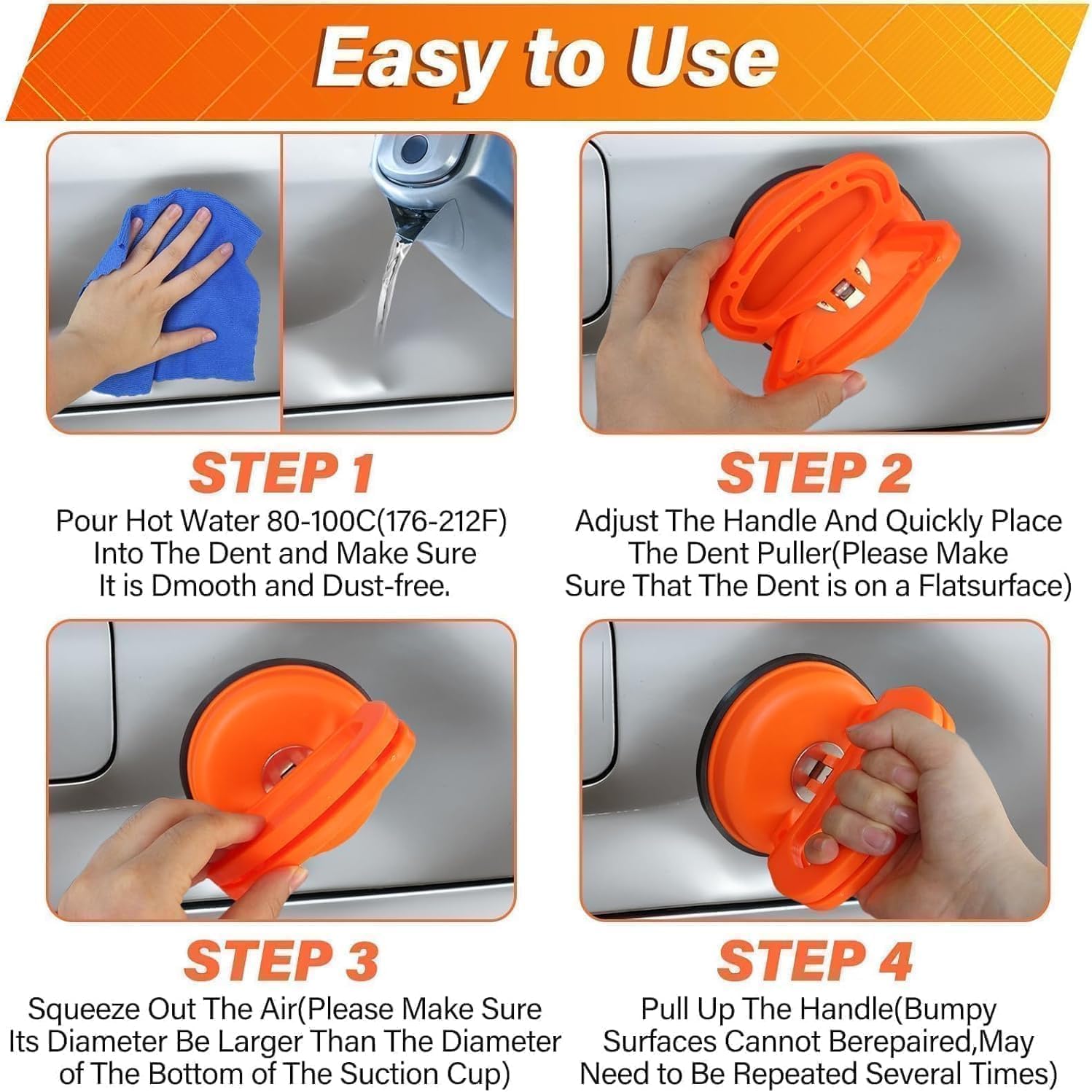 Easy to Use

STEP 1

Pour Hot Water 80-100C(176-212F) Into The Dent and Make Sure It is Dmooth and Dust-free.

STEP 2

Adjust The Handle And Quickly Place The Dent Puller(Please Make Sure That The Dent is on a Flatsurface)

STEP 3

Squeeze Out The Air(Please Make Sure Its Diameter Be Larger Than The Diameter of The Bottom of The Suction Cup)

STEP 4

Pull Up The Handle(Bumpy Surfaces Cannot Berepaired,May Need to Be Repeated Several Times)