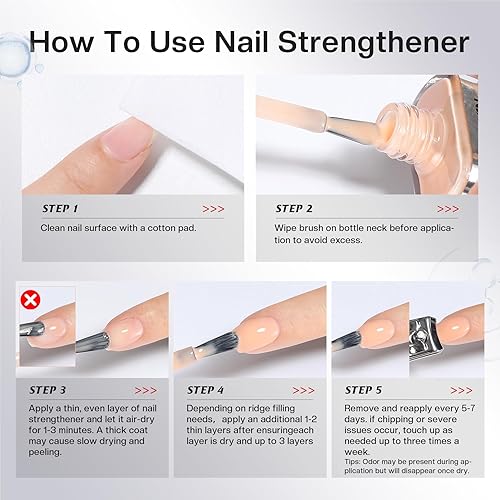 How To Use Nail Strengthener

STEP 1 >>>

Clean nail surface with a cotton pad.

STEP 2 >>>

Wipe brush on bottle neck before application to avoid excess.

STEP 3 >>>

Apply a thin, even layer of nail strengthener and let it air-dry for 1-3 minutes. A thick coat may cause slow drying and peeling.

STEP 4 >>>

Depending on ridge filling needs, apply an additional 1-2 thin layers after ensuringeach layer is dry and up to 3 layers

STEP 5 >>>

Remove and reapply every 5-7 days. if chipping or severe issues occur, touch up as needed up to three times a week.

Tips: Odor may be present during application but will disappear once dry.